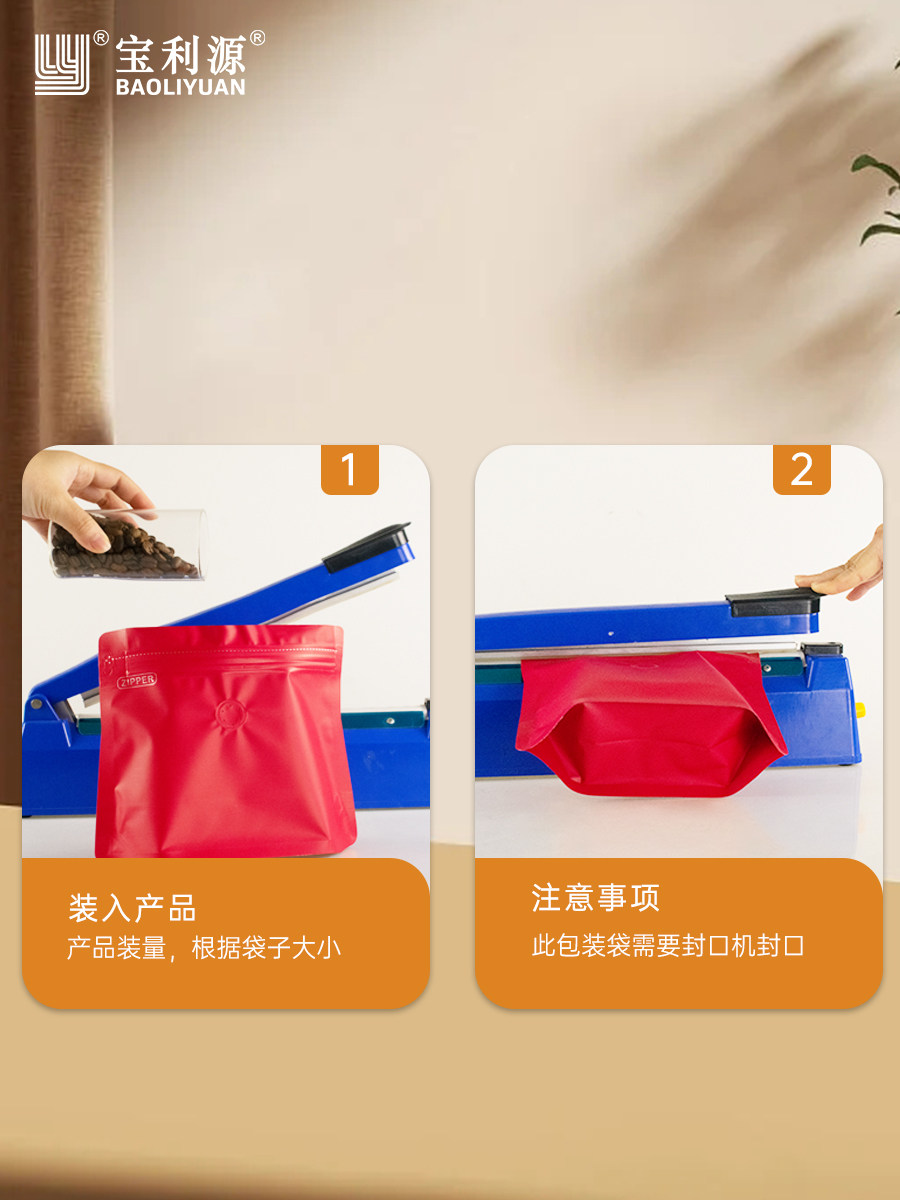 宝利源®
BAOLIYUAN

1

ZIPPER

装入产品
产品装量，根据袋子大小

2

注意事项
此包装袋需要封口机封口