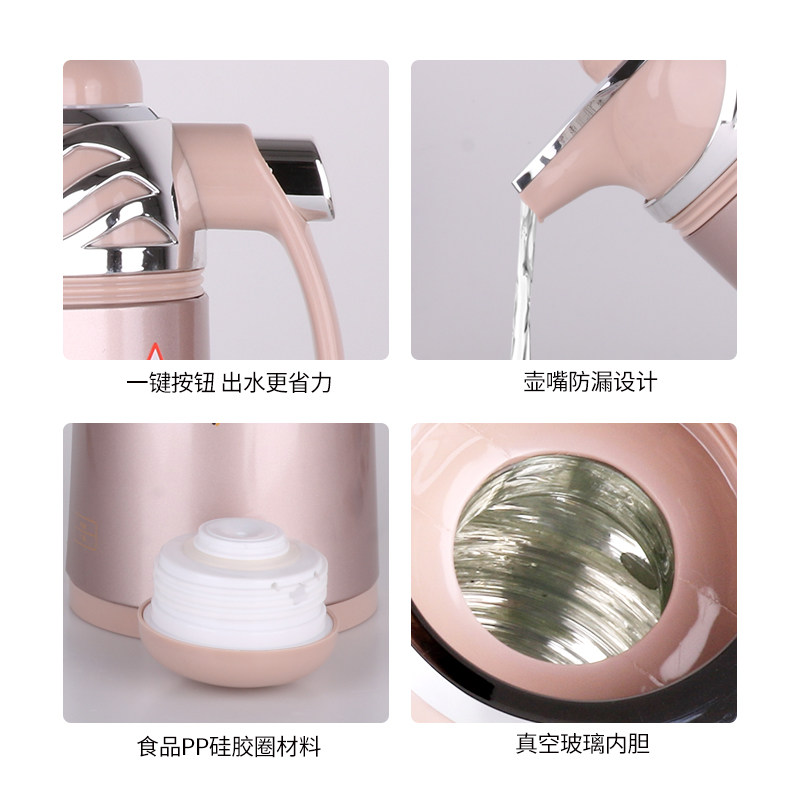 一键按钮 出水更省力

壶嘴防漏设计

食品PP硅胶圈材料

真空玻璃内胆