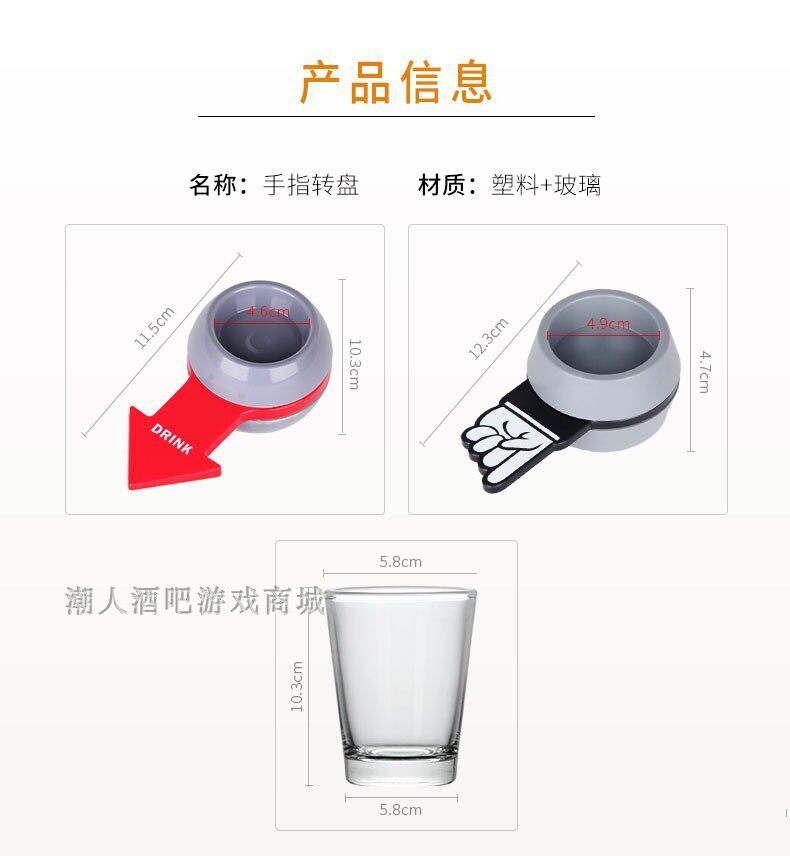 产品信息

名称：手指转盘　材质：塑料+玻璃

11.5cm
4.6cm
10.3cm
DRINK

12.3cm
4.9cm
4.7cm

潮人酒吧游戏商城

5.8cm
10.3cm
5.8cm