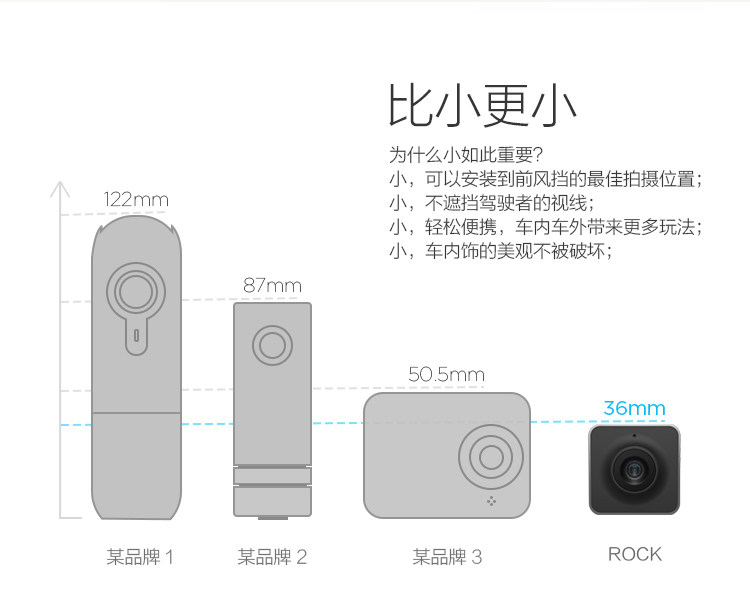 比小更小

为什么小如此重要?
小，可以安装到前风挡的最佳拍摄位置;
小，不遮挡驾驶者的视线;
小，轻松便携，车内车外带来更多玩法;
小，车内饰的美观不被破坏;

122mm

87mm

50.5mm

36mm

某品牌 1

某品牌 2

某品牌 3

ROCK