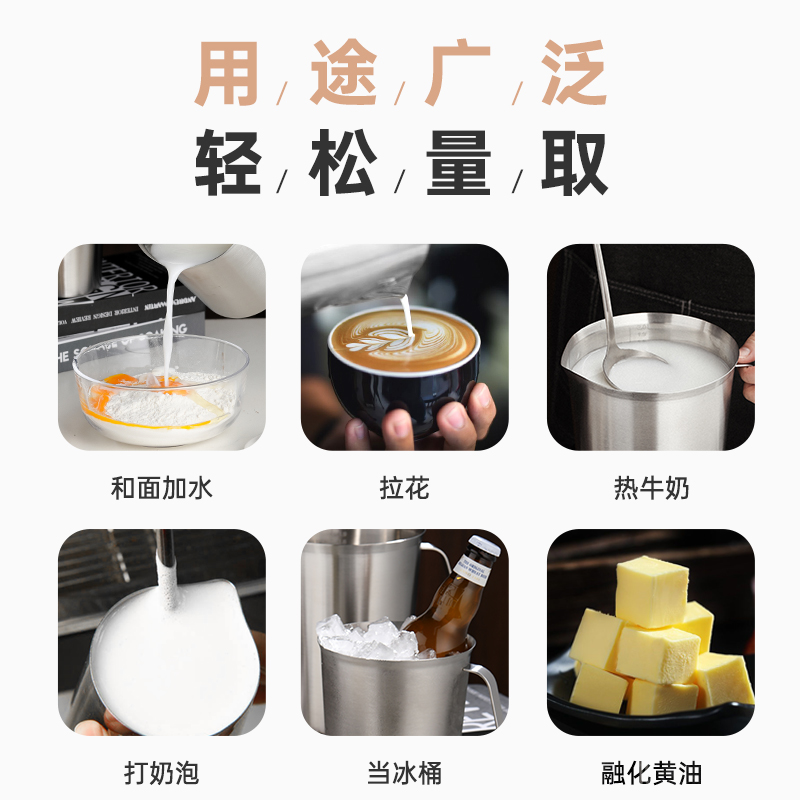 用/途/广/泛
轻/松/量/取

和面加水

拉花

热牛奶

打奶泡

当冰桶

融化黄油