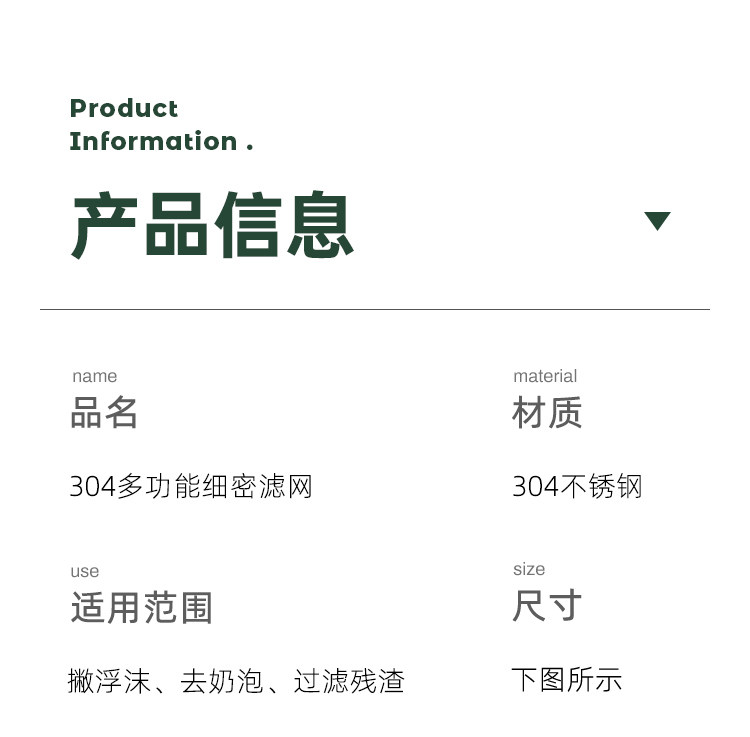 Product
Information .

产品信息

name
品名

304多功能细密滤网

material
材质

304不锈钢

use
适用范围

撇浮沫、去奶泡、过滤残渣

size
尺寸

下图所示