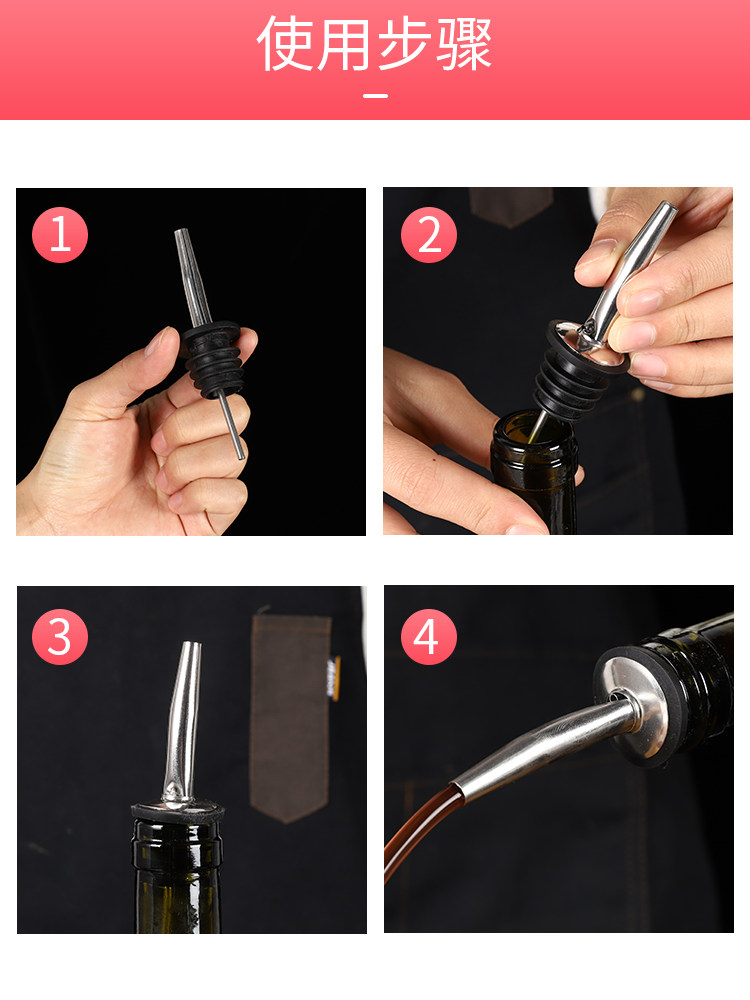 使用步骤

1

2

3

4