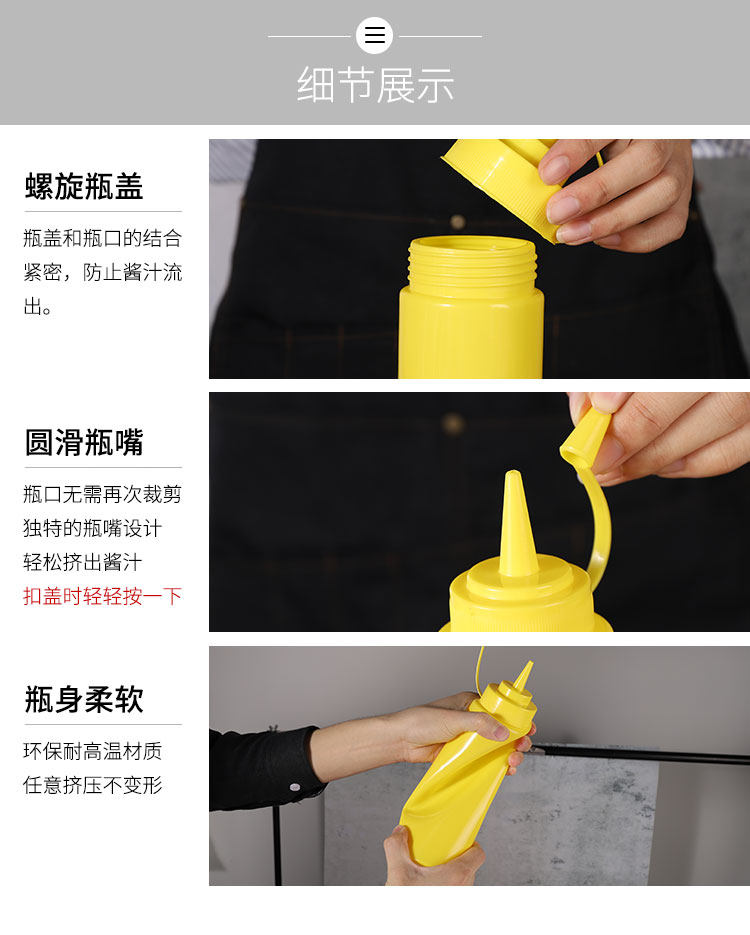 细节展示

螺旋瓶盖

瓶盖和瓶口的结合紧密，防止酱汁流出。

圆滑瓶嘴

瓶口无需再次裁剪
独特的瓶嘴设计
轻松挤出酱汁
扣盖时轻轻按一下

瓶身柔软

环保耐高温材质
任意挤压不变形