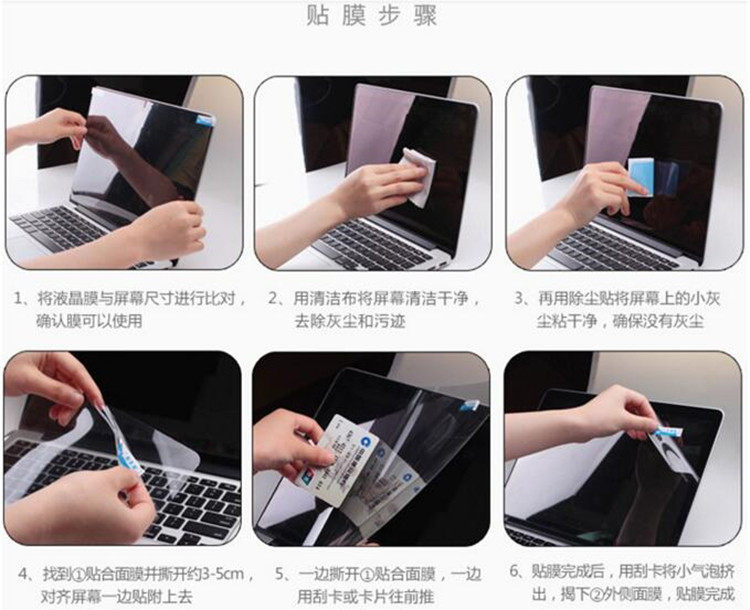 贴膜步骤

1、将液晶膜与屏幕尺寸进行比对，确认膜可以使用

2、用清洁布将屏幕清洁干净，去除灰尘和污迹

3、再用除尘贴将屏幕上的小灰尘粘干净，确保没有灰尘

4、找到①贴合面膜并撕开约3-5cm，对齐屏幕一边贴附上去

5、一边撕开①贴合面膜，一边用刮卡或卡片往前推

6、贴膜完成后，用刮卡将小气泡挤出，揭下②外侧面膜，贴膜完成