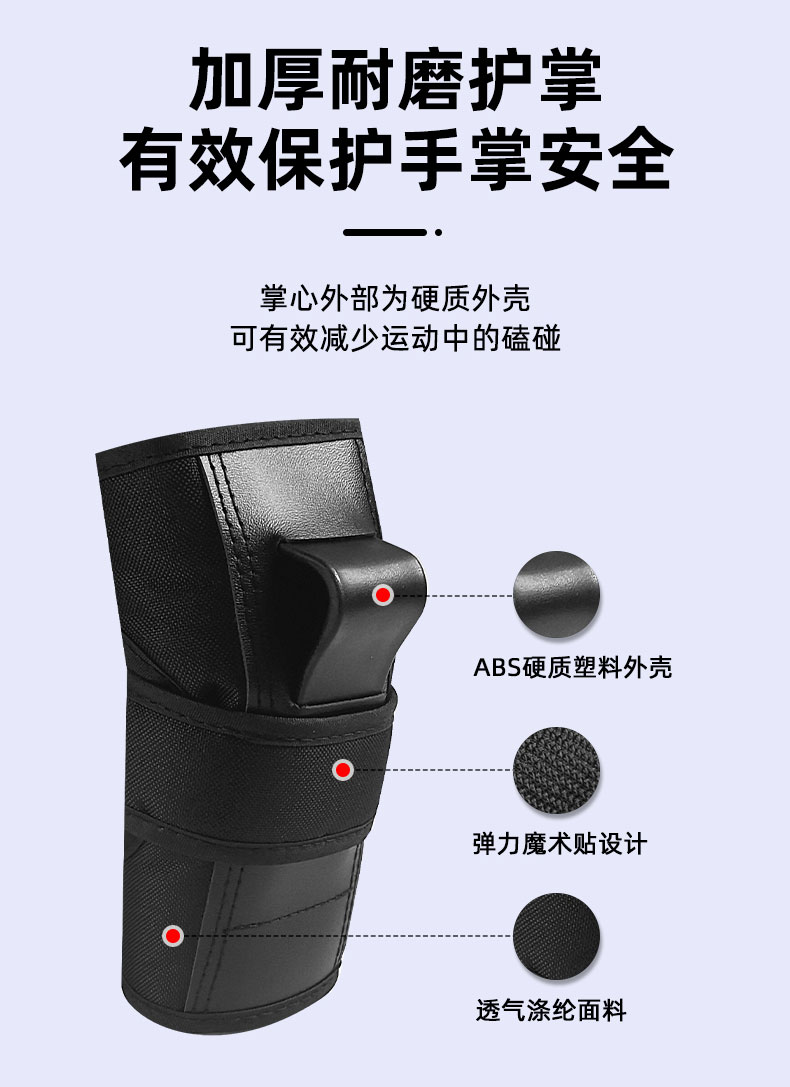 加厚耐磨护掌
有效保护手掌安全

掌心外部为硬质外壳
可有效减少运动中的磕碰

ABS硬质塑料外壳

弹力魔术贴设计

透气涤纶面料