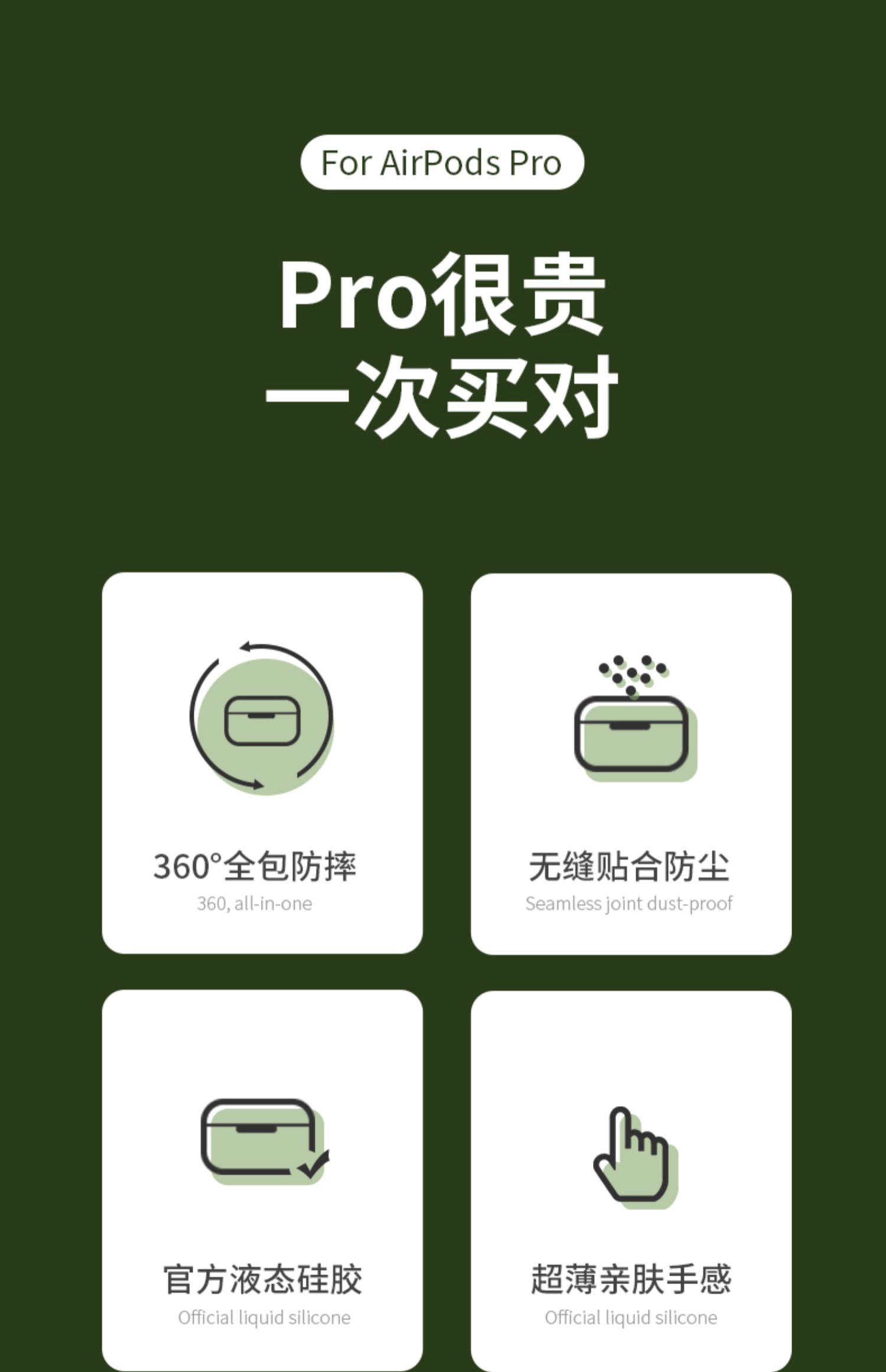 For AirPods Pro

Pro很贵
一次买对

360°全包防摔
360, all-in-one

无缝贴合防尘
Seamless joint dust-proof

官方液态硅胶
Official liquid silicone

超薄亲肤手感
Official liquid silicone