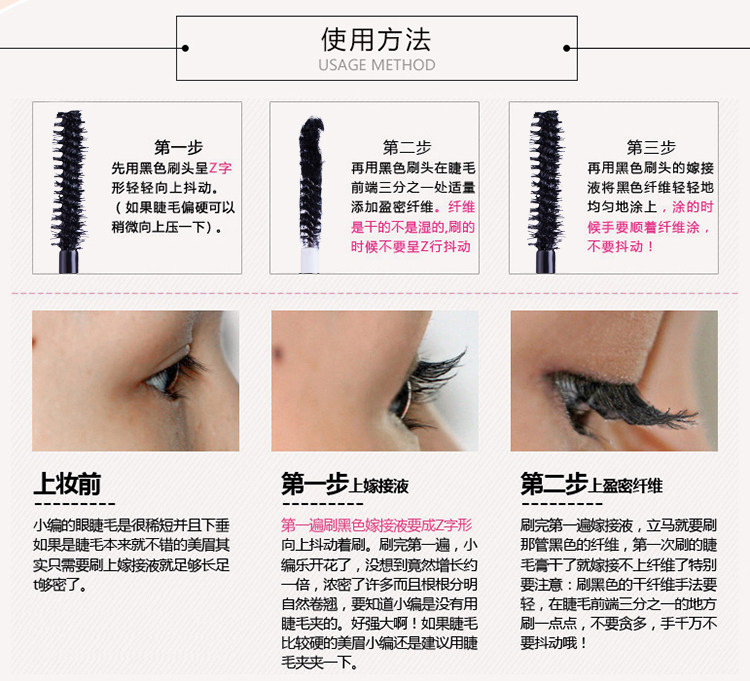 使用方法
USAGE METHOD

第一步
先用黑色刷头呈Z字形轻轻向上抖动。（如果睫毛偏硬可以稍微向上压一下）。

第二步
再用黑色刷头在睫毛前端三分之一处适量添加盈密纤维。纤维是干的不是湿的,刷的时候不要呈Z行抖动

第三步
再用黑色刷头的嫁接液将黑色纤维轻轻地均匀地涂上，涂的时候手要顺着纤维涂，不要抖动！

上妆前
小编的眼睫毛是很稀短并且下垂如果是睫毛本来就不错的美眉其实只需要刷上嫁接液就足够长足t够密了。

第一步上嫁接液
第一遍刷黑色嫁接液要成Z字形向上抖动着刷。刷完第一遍，小编乐开花了，没想到竟然增长约一倍，浓密了许多而且根根分明自然卷翘，要知道小编是没有用睫毛夹的。好强大啊！如果睫毛比较硬的美眉小编还是建议用睫毛夹夹一下。

第二步上盈密纤维
刷完第一遍嫁接液，立马就要刷那管黑色的纤维，第一次刷的睫毛膏干了就嫁接不上纤维了特别要注意：刷黑色的干纤维手法要轻，在睫毛前端三分之一的地方刷一点点，不要贪多，手千万不要抖动哦！