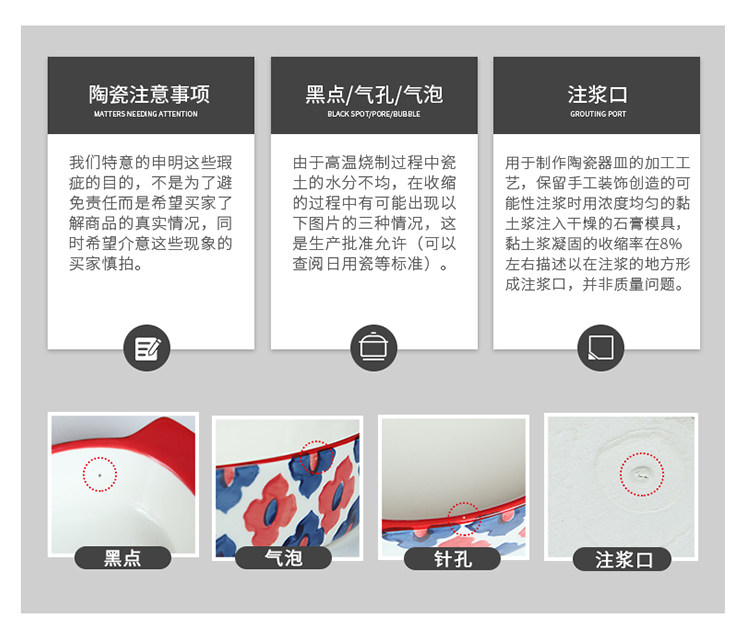 陶瓷注意事项
MATTERS NEEDING ATTENTION

我们特意的申明这些瑕疵的目的，不是为了避免责任而是希望买家了解商品的真实情况，同时希望介意这些现象的买家慎拍。

黑点/气孔/气泡
BLACK SPOT/PORE/BUBBLE

由于高温烧制过程中瓷土的水分不均，在收缩的过程中有可能出现以下图片的三种情况，这是生产批准允许（可以查阅日用瓷等标准）。

注浆口
GROUTING PORT

用于制作陶瓷器皿的加工工艺，保留手工装饰创造的可能性注浆时用浓度均匀的黏土浆注入干燥的石膏模具，黏土浆凝固的收缩率在8%左右描述以在注浆的地方形成注浆口，并非质量问题。

黑点

气泡

针孔

注浆口