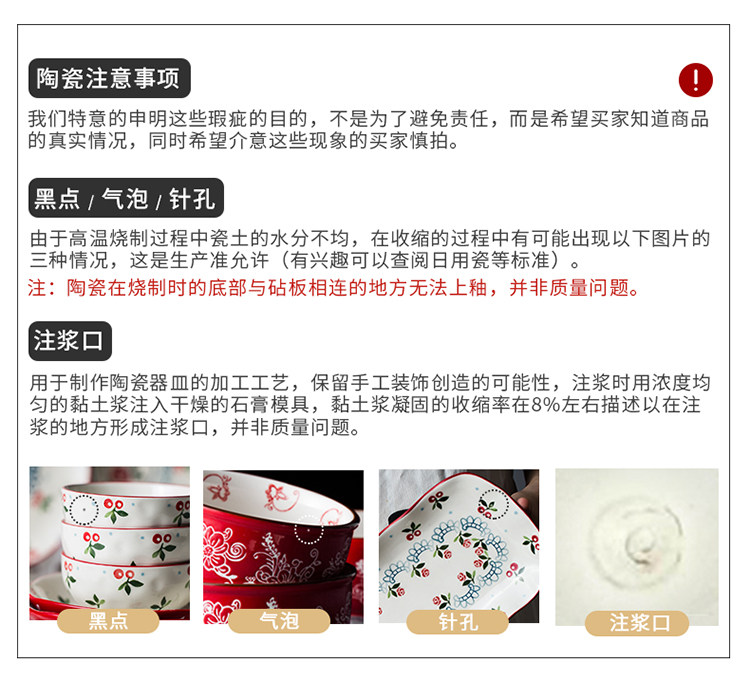 陶瓷注意事项

!

我们特意的申明这些瑕疵的目的，不是为了避免责任，而是希望买家知道商品的真实情况，同时希望介意这些现象的买家慎拍。

黑点 / 气泡 / 针孔

由于高温烧制过程中瓷土的水分不均，在收缩的过程中有可能出现以下图片的三种情况，这是生产准允许（有兴趣可以查阅日用瓷等标准）。

注：陶瓷在烧制时的底部与砧板相连的地方无法上釉，并非质量问题。

注浆口

用于制作陶瓷器皿的加工工艺，保留手工装饰创造的可能性，注浆时用浓度均匀的黏土浆注入干燥的石膏模具，黏土浆凝固的收缩率在8%左右描述以在注浆的地方形成注浆口，并非质量问题。

黑点

气泡

针孔

注浆口