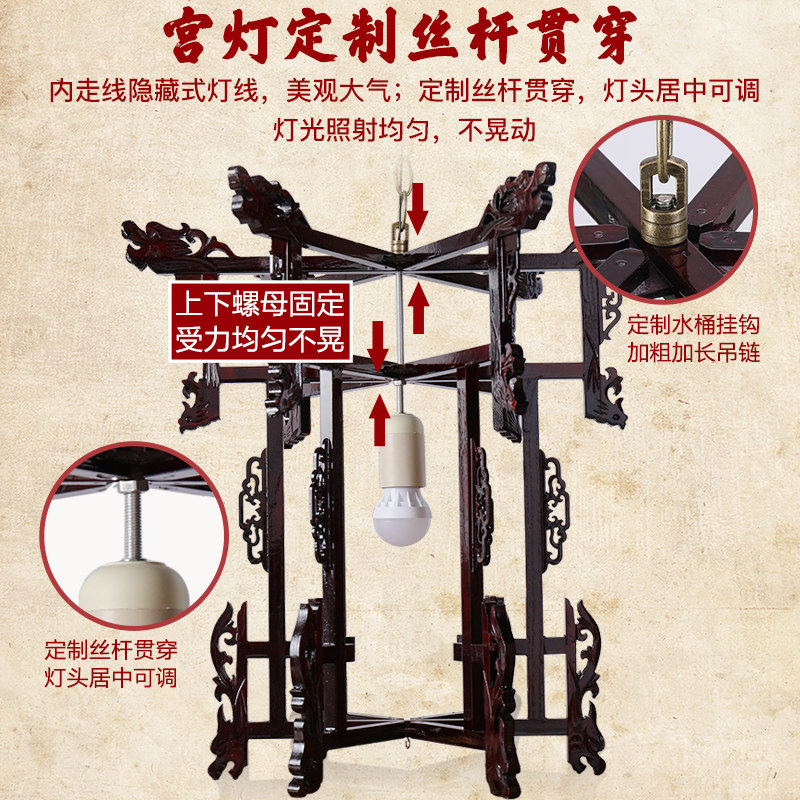 宫灯定制丝杆贯穿

内走线隐藏式灯线，美观大气；定制丝杆贯穿，灯头居中可调
灯光照射均匀，不晃动

上下螺母固定
受力均匀不晃

定制水桶挂钩
加粗加长吊链

定制丝杆贯穿
灯头居中可调