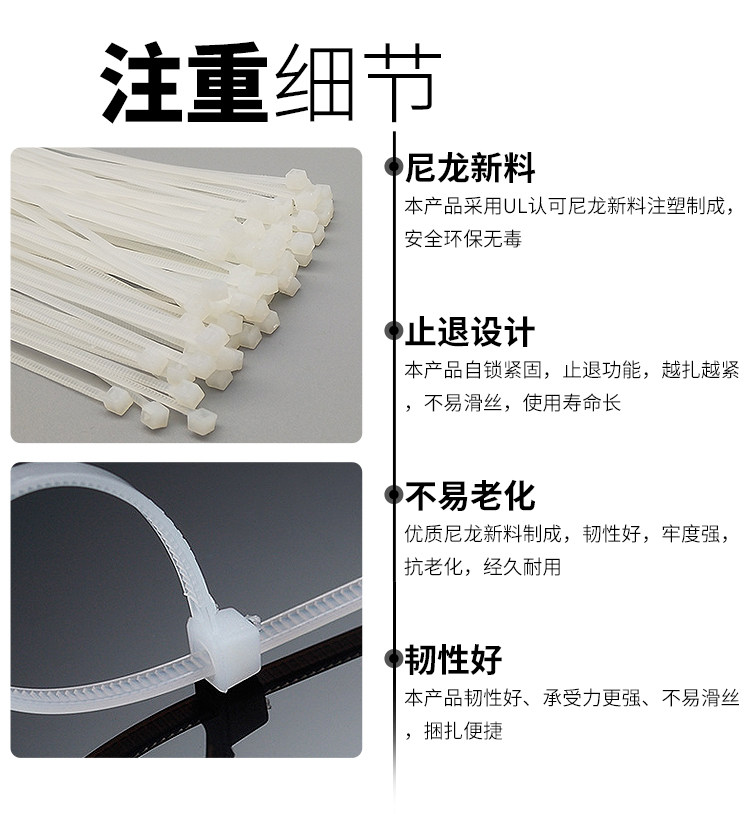 注重细节

尼龙新料

本产品采用UL认可尼龙新料注塑制成，安全环保无毒

止退设计

本产品自锁紧固，止退功能，越扎越紧，不易滑丝，使用寿命长

不易老化

优质尼龙新料制成，韧性好，牢度强，抗老化，经久耐用

韧性好

本产品韧性好、承受力更强、不易滑丝，捆扎便捷