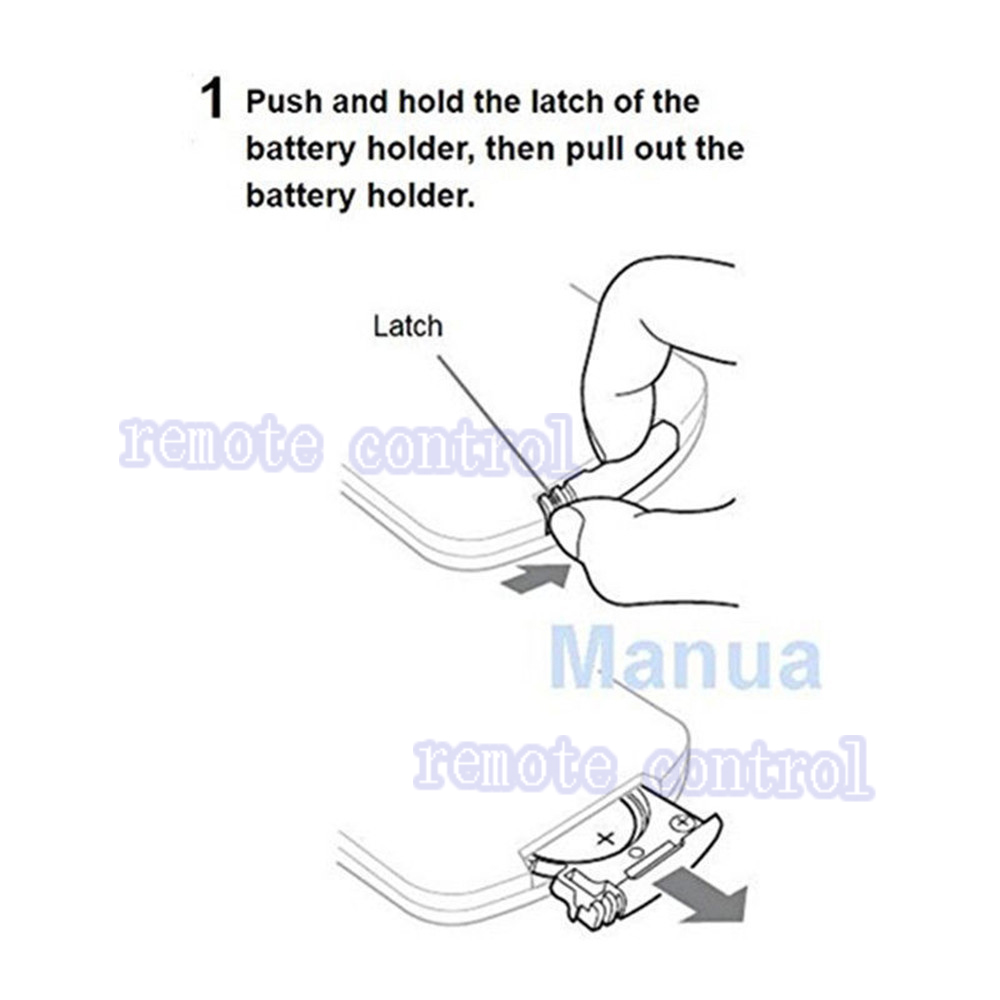 1 Push and hold the latch of the battery holder, then pull out the battery holder.

Latch

remote control

Manua

remote control

+