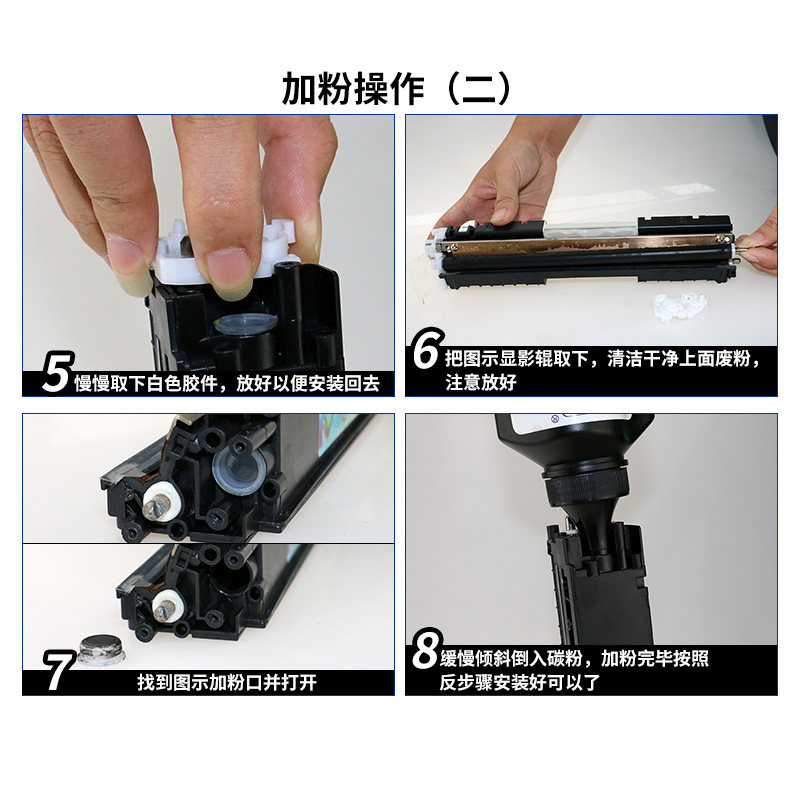 加粉操作（二）

5 慢慢取下白色胶件，放好以便安装回去

6 把图示显影辊取下，清洁干净上面废粉，注意放好

7 找到图示加粉口并打开

8 缓慢倾斜倒入碳粉，加粉完毕按照反步骤安装好可以了