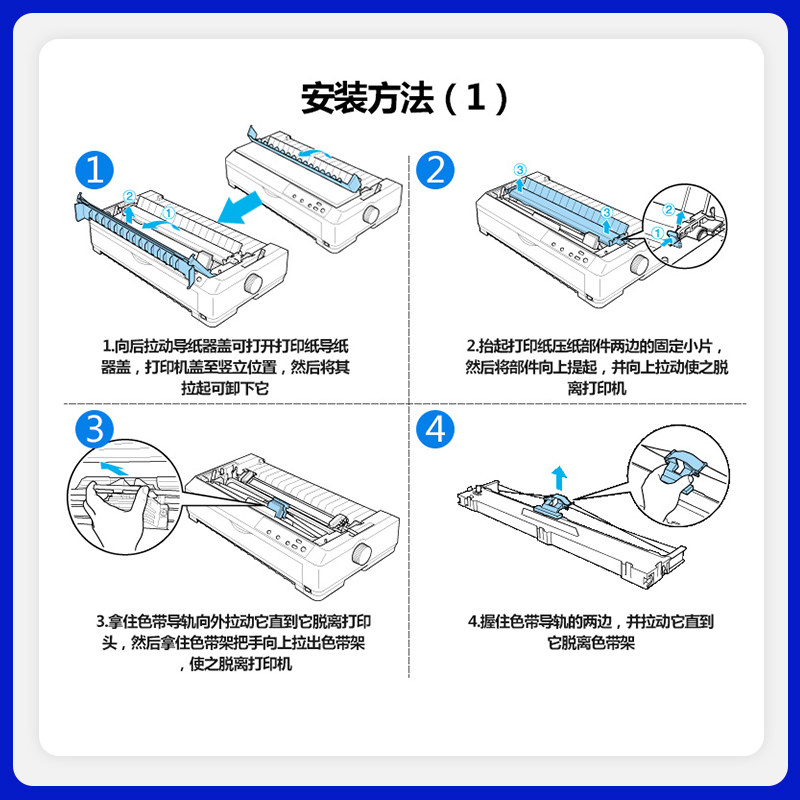 安装方法（1）

1

②
①

1.向后拉动导纸器盖可打开打印纸导纸器盖，打印机盖至竖立位置，然后将其拉起可卸下它

2

③
③
②
①

2.抬起打印纸压纸部件两边的固定小片，然后将部件向上提起，并向上拉动使之脱离打印机

3

3.拿住色带导轨向外拉动它直到它脱离打印头，然后拿住色带架把手向上拉出色带架，使之脱离打印机

4

4.握住色带导轨的两边，并拉动它直到它脱离色带架