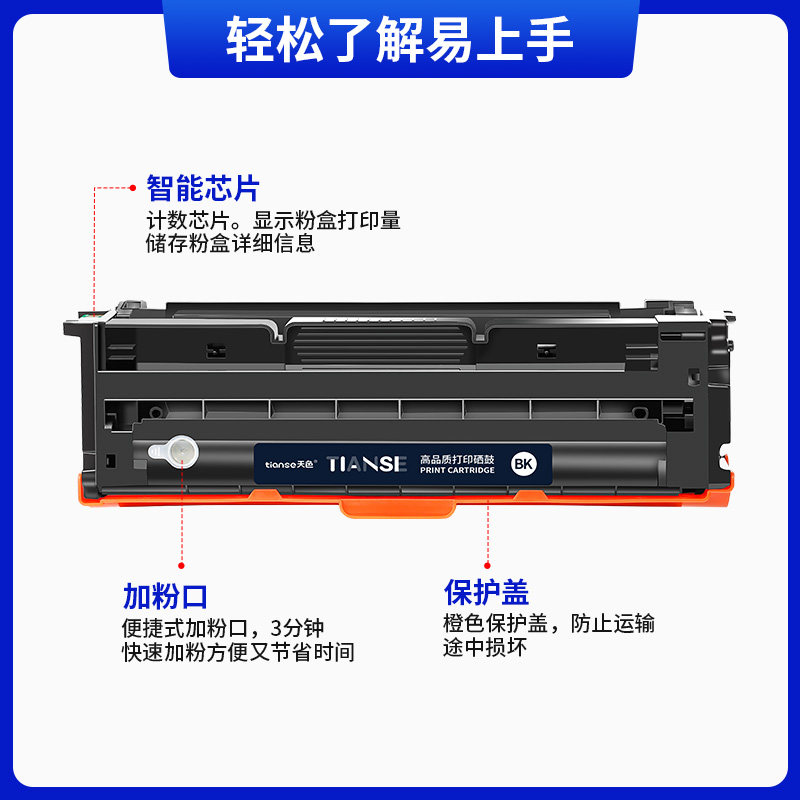 轻松了解易上手

智能芯片
计数芯片。显示粉盒打印量
储存粉盒详细信息

tianse天色 TIANSE 高品质打印硒鼓 PRINT CARTRIDGE BK

加粉口
便捷式加粉口，3分钟
快速加粉方便又节省时间

保护盖
橙色保护盖，防止运输
途中损坏