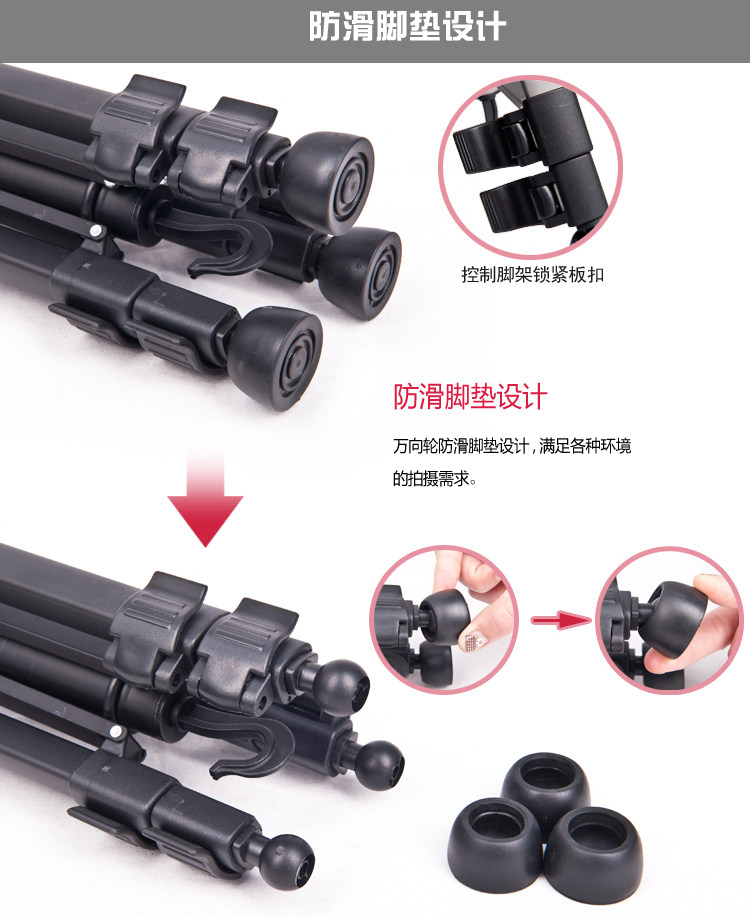 防滑脚垫设计

控制脚架锁紧板扣

防滑脚垫设计

万向轮防滑脚垫设计，满足各种环境的拍摄需求。