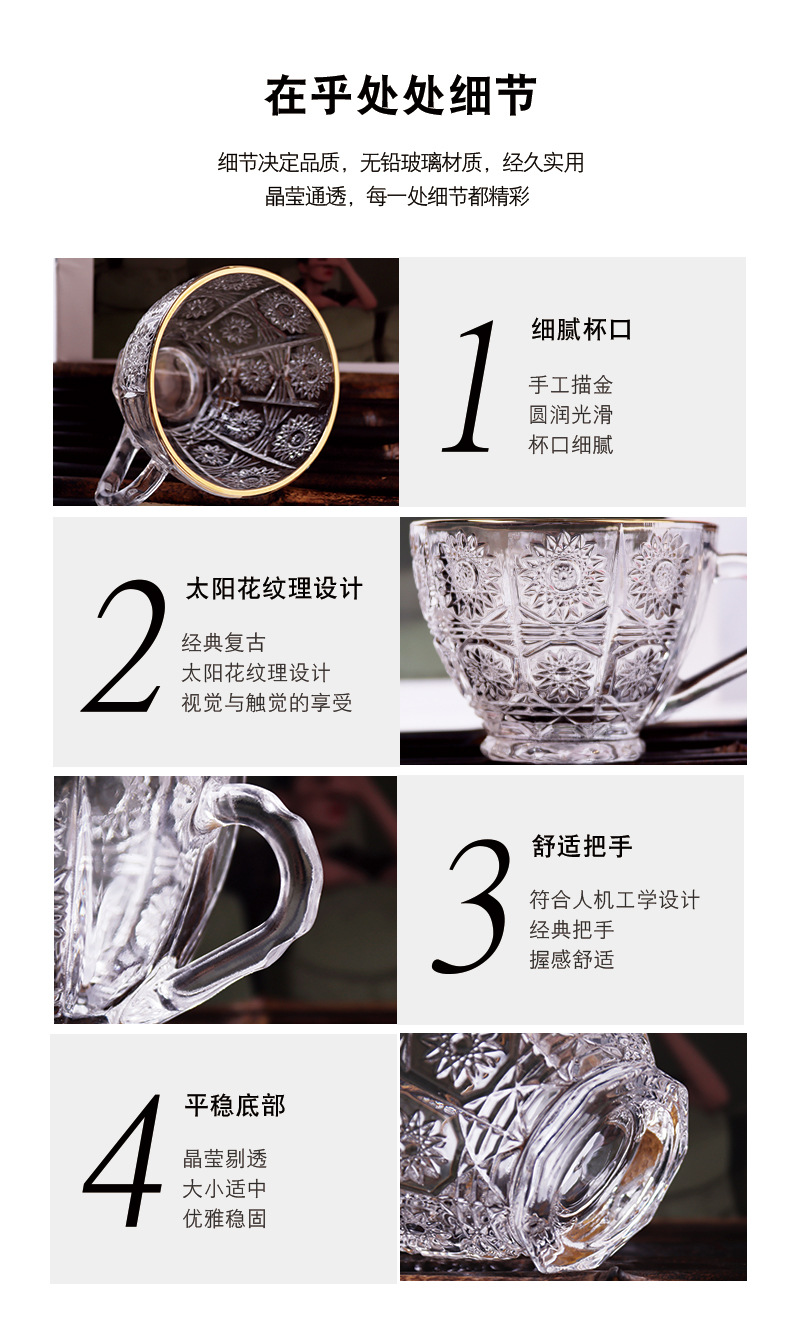 在乎处处细节

细节决定品质，无铅玻璃材质，经久实用
晶莹通透，每一处细节都精彩

1
细腻杯口
手工描金
圆润光滑
杯口细腻

2
太阳花纹理设计
经典复古
太阳花纹理设计
视觉与触觉的享受

3
舒适把手
符合人机工学设计
经典把手
握感舒适

4
平稳底部
晶莹剔透
大小适中
优雅稳固