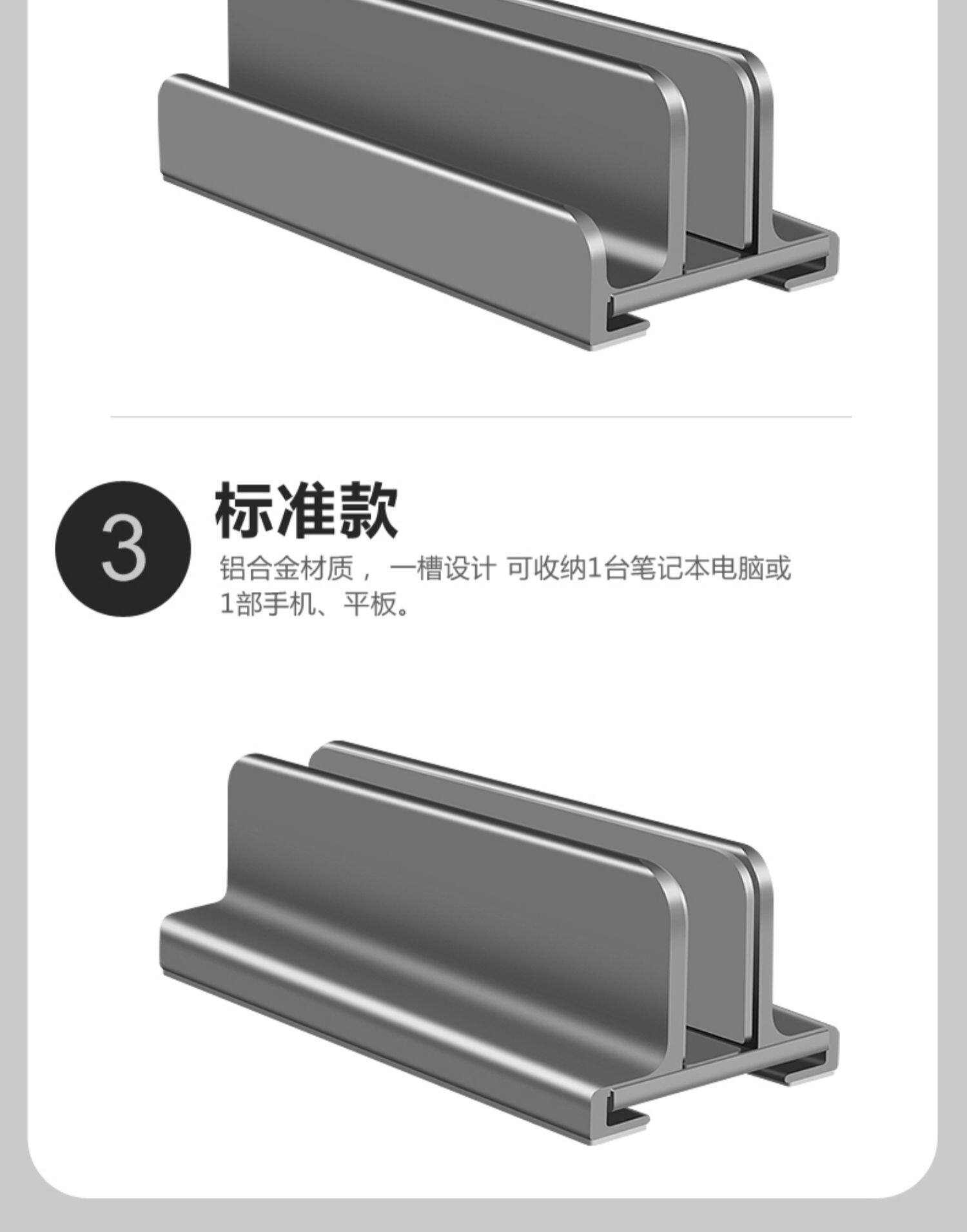 3

标准款

铝合金材质， 一槽设计 可收纳1台笔记本电脑或1部手机、平板。