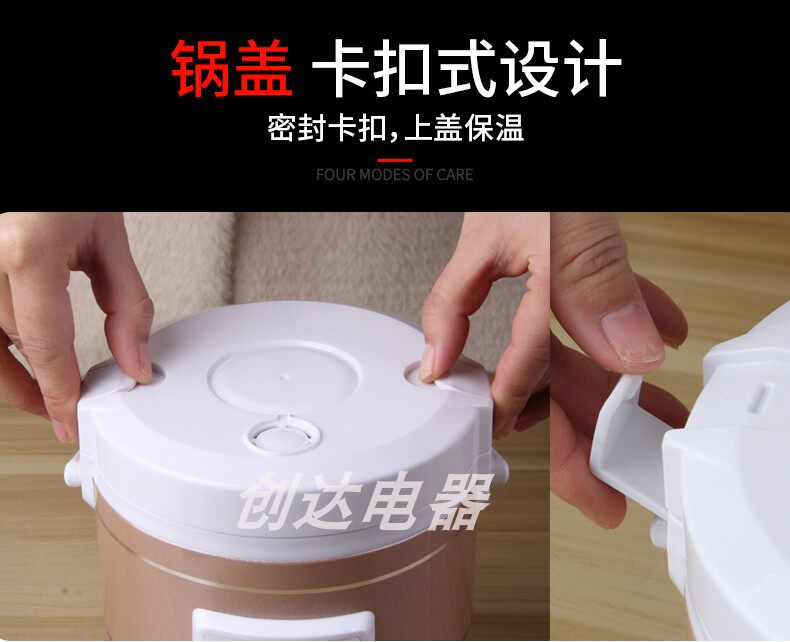 锅盖 卡扣式设计

密封卡扣，上盖保温

FOUR MODES OF CARE

创达电器