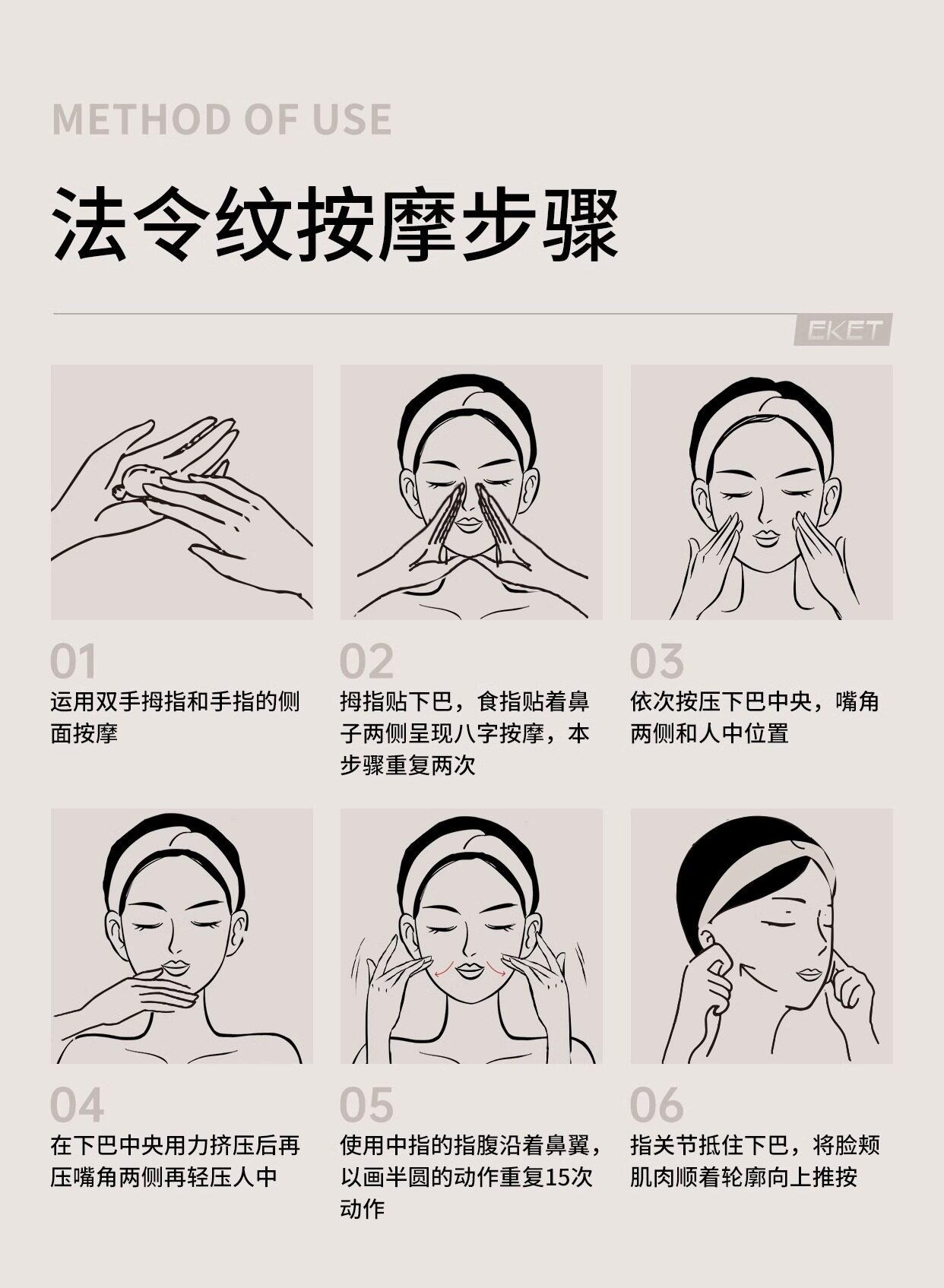 METHOD OF USE

法令纹按摩步骤

EKET

01
运用双手拇指和手指的侧面按摩

02
拇指贴下巴，食指贴着鼻子两侧呈现八字按摩，本步骤重复两次

03
依次按压下巴中央，嘴角两侧和人中位置

04
在下巴中央用力挤压后再压嘴角两侧再轻压人中

05
使用中指的指腹沿着鼻翼，以画半圆的动作重复15次动作

06
指关节抵住下巴，将脸颊肌肉顺着轮廓向上推按