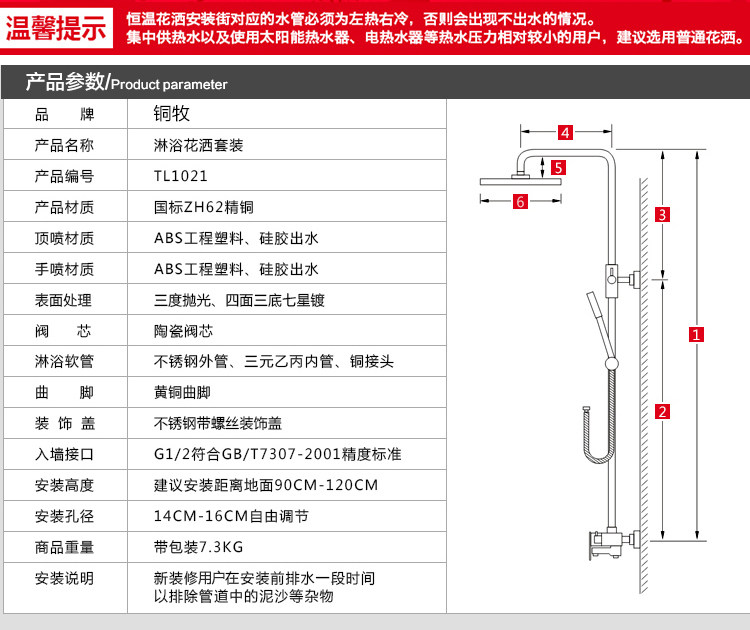 温馨提示

恒温花洒安装街对应的水管必须为左热右冷，否则会出现不出水的情况。
集中供热水以及使用太阳能热水器、电热水器等热水压力相对较小的用户，建议选用普通花洒。

产品参数/Product parameter

| 品　　牌 | 铜牧 |
|---|---|
| 产品名称 | 淋浴花洒套装 |
| 产品编号 | TL1021 |
| 产品材质 | 国标ZH62精铜 |
| 顶喷材质 | ABS工程塑料、硅胶出水 |
| 手喷材质 | ABS工程塑料、硅胶出水 |
| 表面处理 | 三度抛光、四面三底七星镀 |
| 阀　　芯 | 陶瓷阀芯 |
| 淋浴软管 | 不锈钢外管、三元乙丙内管、铜接头 |
| 曲　　脚 | 黄铜曲脚 |
| 装 饰 盖 | 不锈钢带螺丝装饰盖 |
| 入墙接口 | G1/2符合GB/T7307-2001精度标准 |
| 安装高度 | 建议安装距离地面90CM-120CM |
| 安装孔径 | 14CM-16CM自由调节 |
| 商品重量 | 带包装7.3KG |
| 安装说明 | 新装修用户在安装前排水一段时间 以排除管道中的泥沙等杂物 |

4
5
6
3
1
2