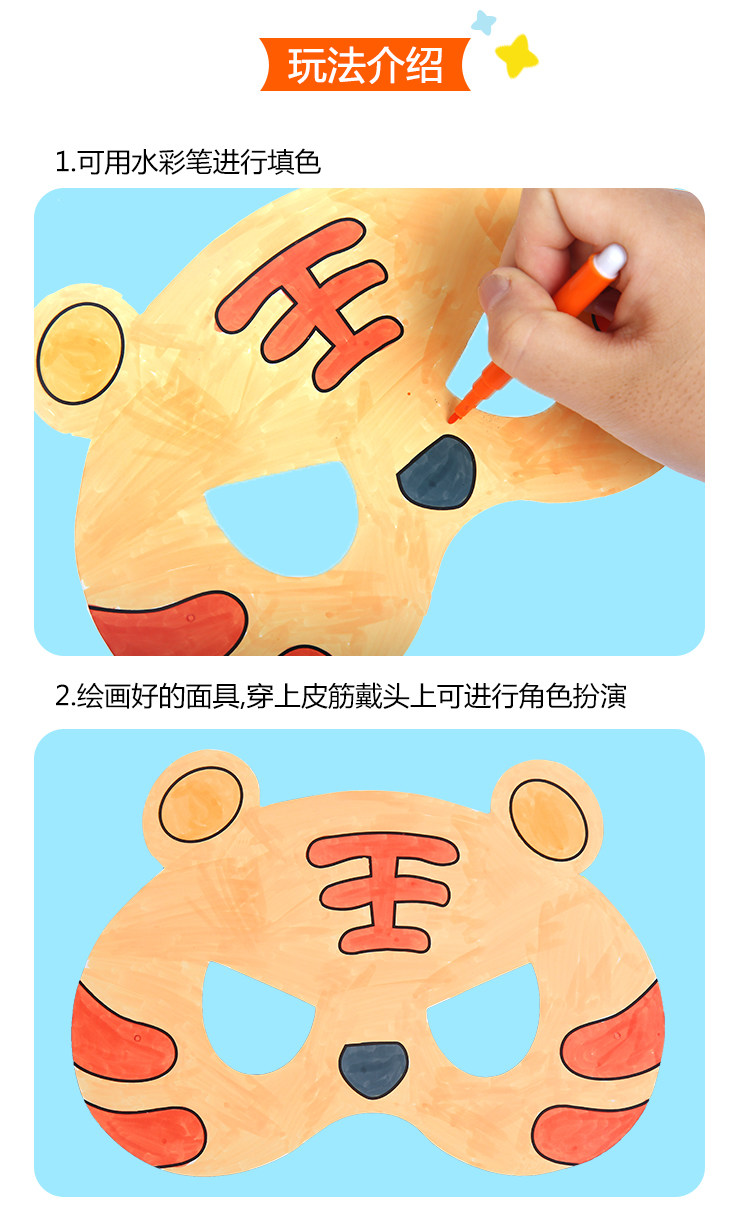 玩法介绍

1.可用水彩笔进行填色

王

2.绘画好的面具,穿上皮筋戴头上可进行角色扮演

王