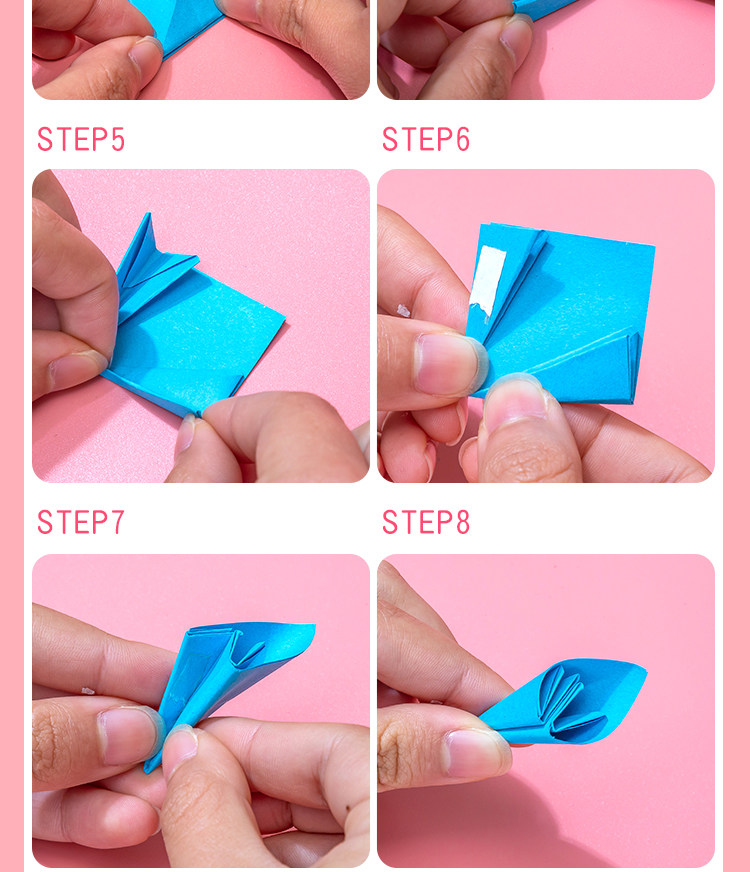 STEP5

STEP6

STEP7

STEP8