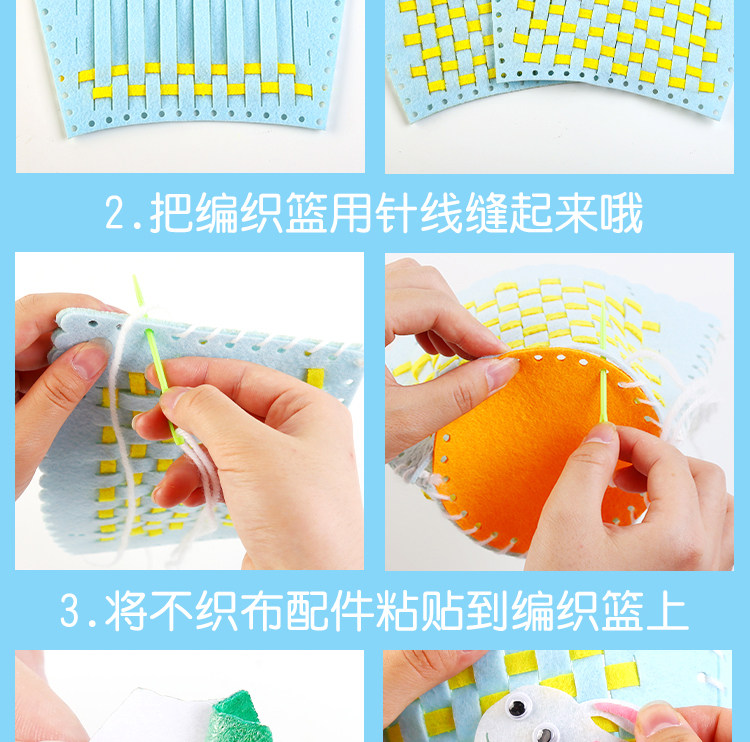 2.把编织篮用针线缝起来哦

3.将不织布配件粘贴到编织篮上