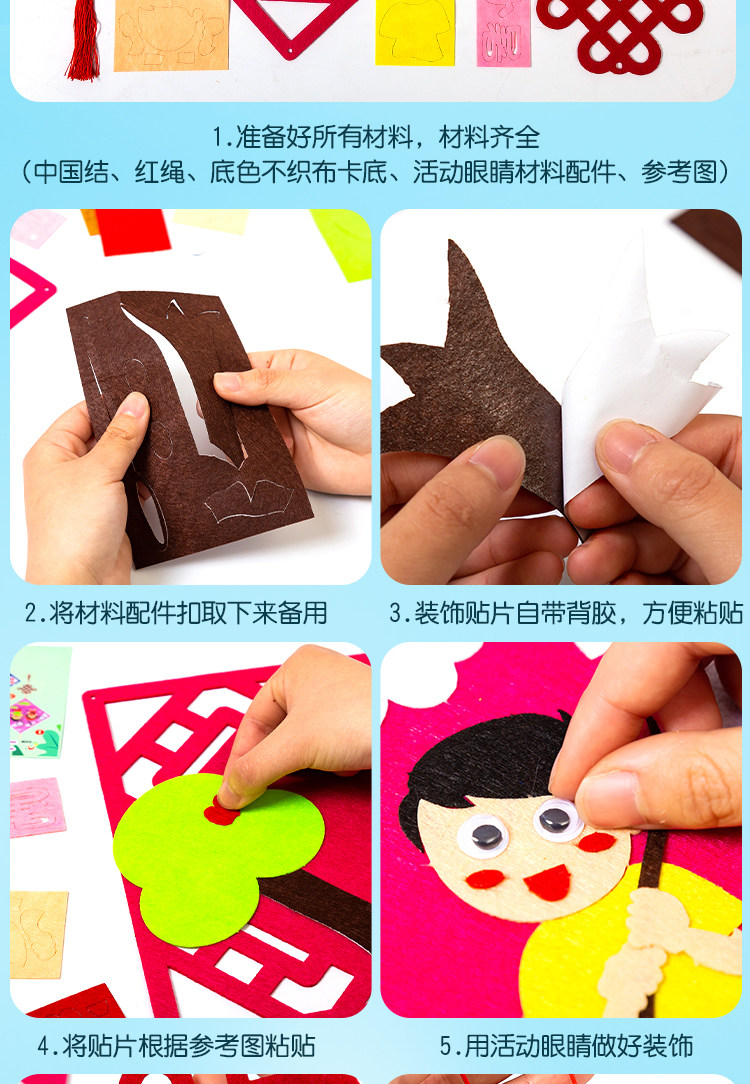 1.准备好所有材料，材料齐全
（中国结、红绳、底色不织布卡底、活动眼睛材料配件、参考图）

2.将材料配件扣取下来备用

3.装饰贴片自带背胶，方便粘贴

4.将贴片根据参考图粘贴

5.用活动眼睛做好装饰