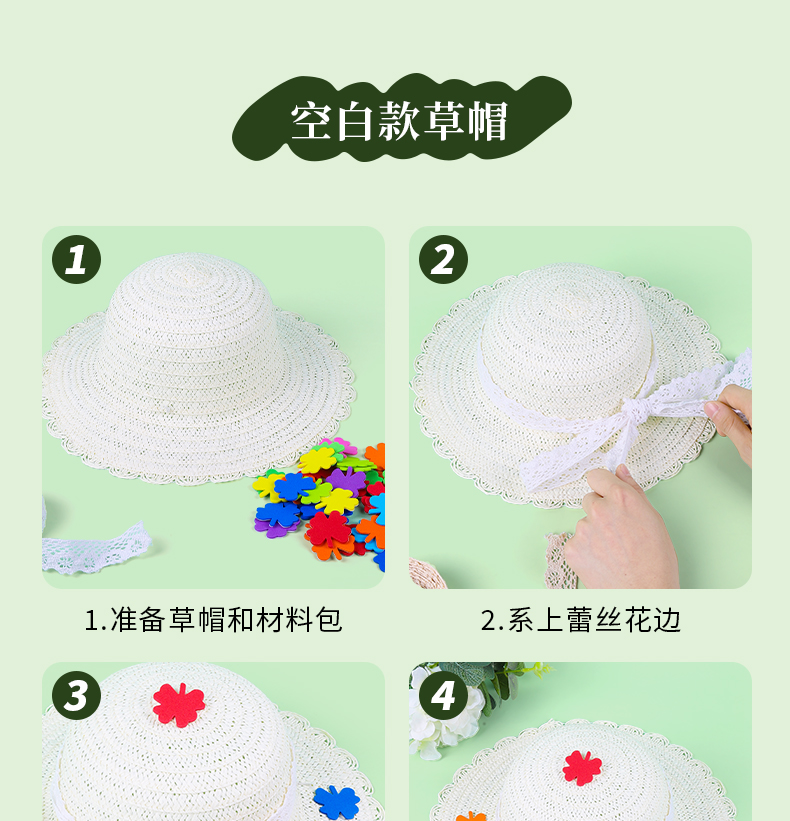 空白款草帽

1

2

1.准备草帽和材料包

2.系上蕾丝花边

3

4