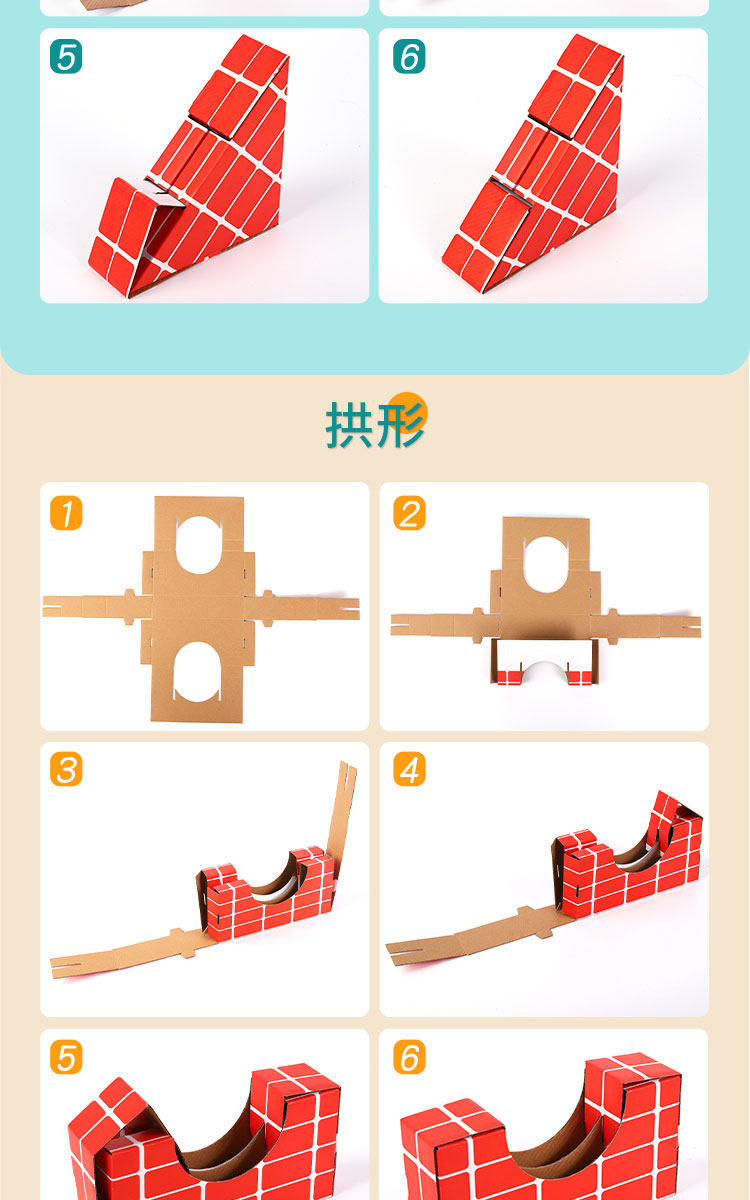 5

6

拱形

1

2

3

4

5

6