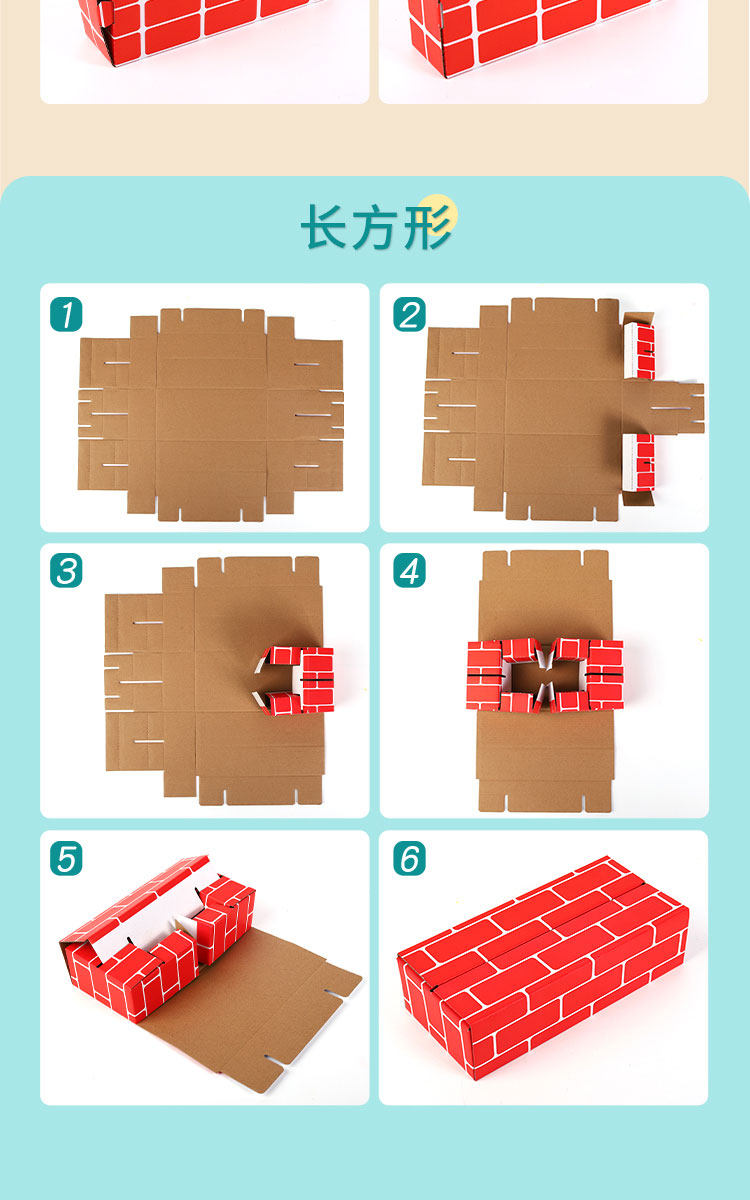 长方形

1

2

3

4

5

6