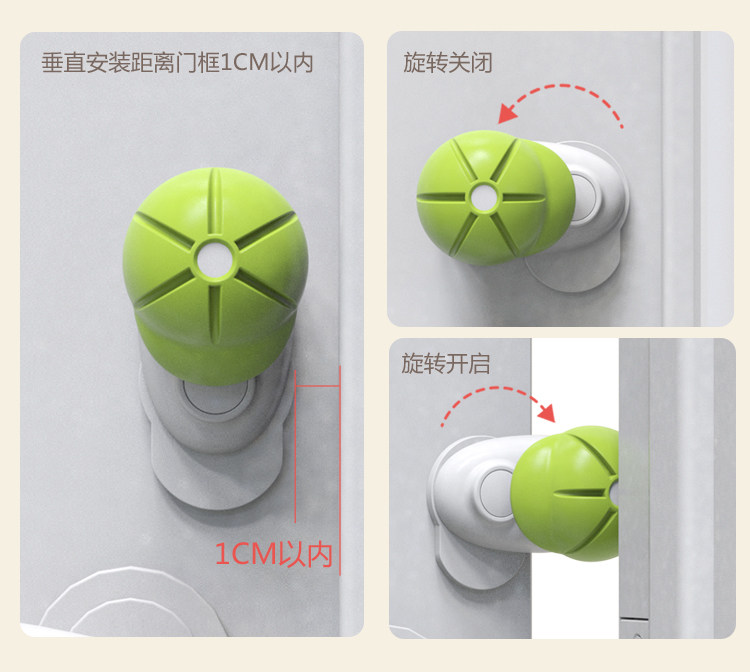 垂直安装距离门框1CM以内

1CM以内

旋转关闭

旋转开启