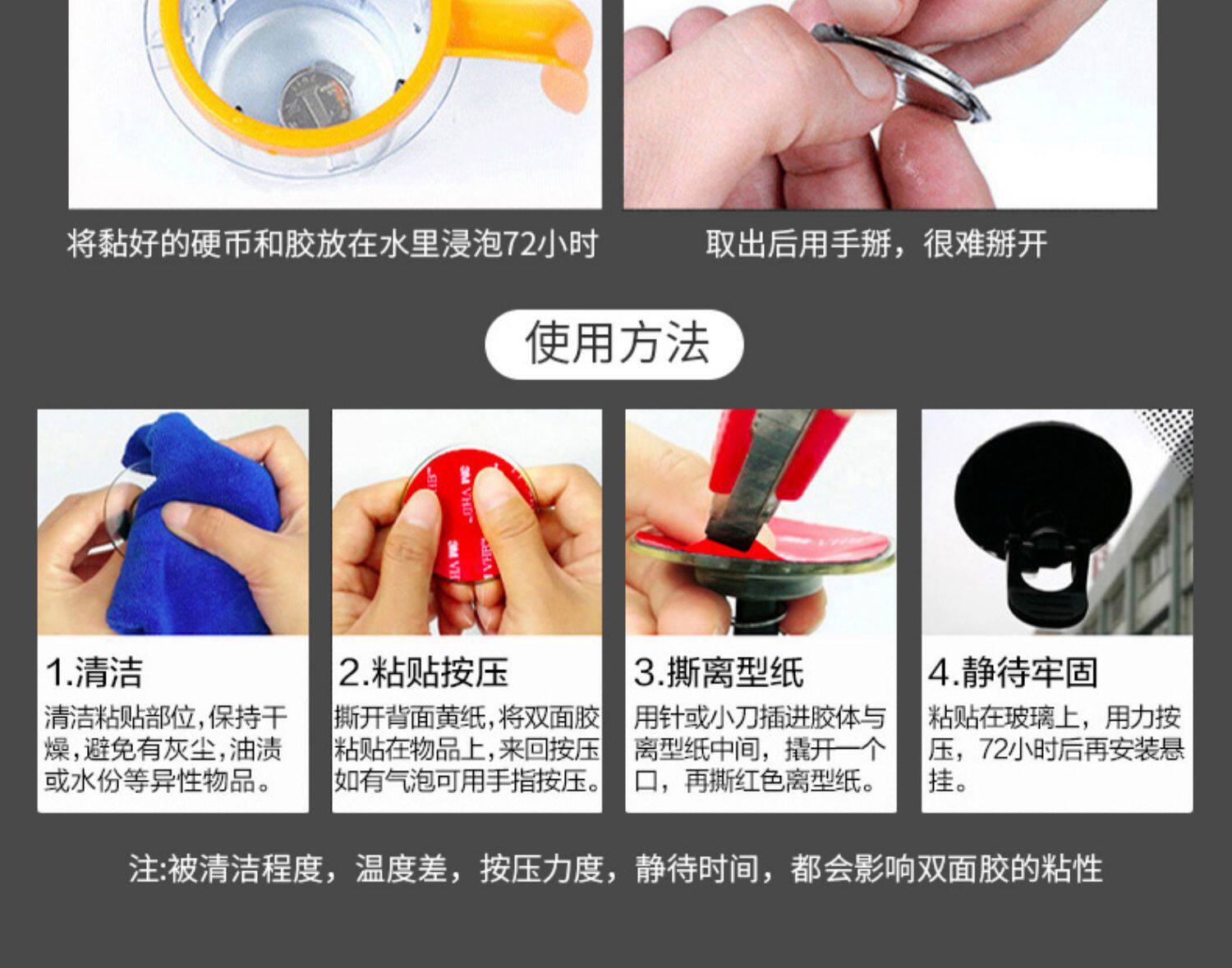 将黏好的硬币和胶放在水里浸泡72小时

取出后用手掰，很难掰开

使用方法

1.清洁
清洁粘贴部位,保持干燥,避免有灰尘,油渍或水份等异性物品。

2.粘贴按压
撕开背面黄纸,将双面胶粘贴在物品上,来回按压如有气泡可用手指按压。

3.撕离型纸
用针或小刀插进胶体与离型纸中间，撬开一个口，再撕红色离型纸。

4.静待牢固
粘贴在玻璃上，用力按压，72小时后再安装悬挂。

注:被清洁程度，温度差，按压力度，静待时间，都会影响双面胶的粘性