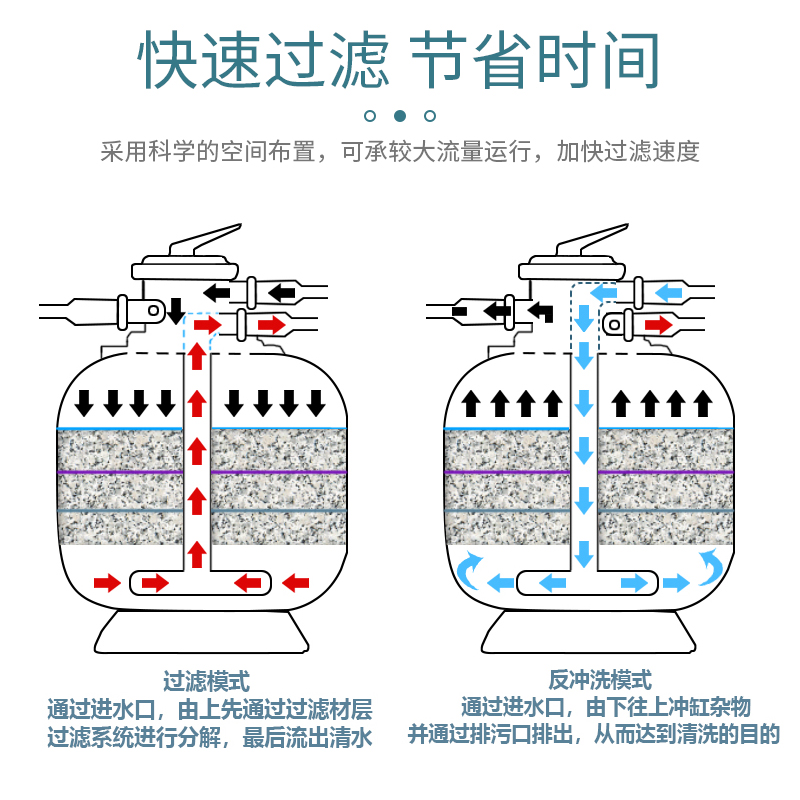 快速过滤 节省时间

采用科学的空间布置，可承较大流量运行，加快过滤速度

过滤模式
通过进水口，由上先通过过滤材层
过滤系统进行分解，最后流出清水

反冲洗模式
通过进水口，由下往上冲缸杂物
并通过排污口排出，从而达到清洗的目的