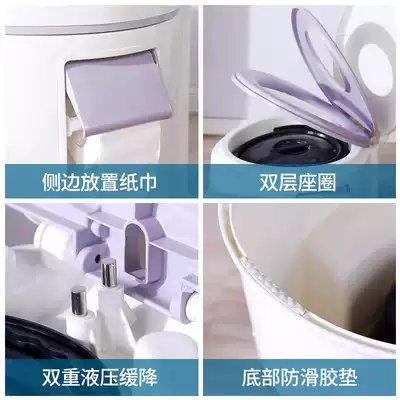 侧边放置纸巾

双层座圈

双重液压缓降

底部防滑胶垫