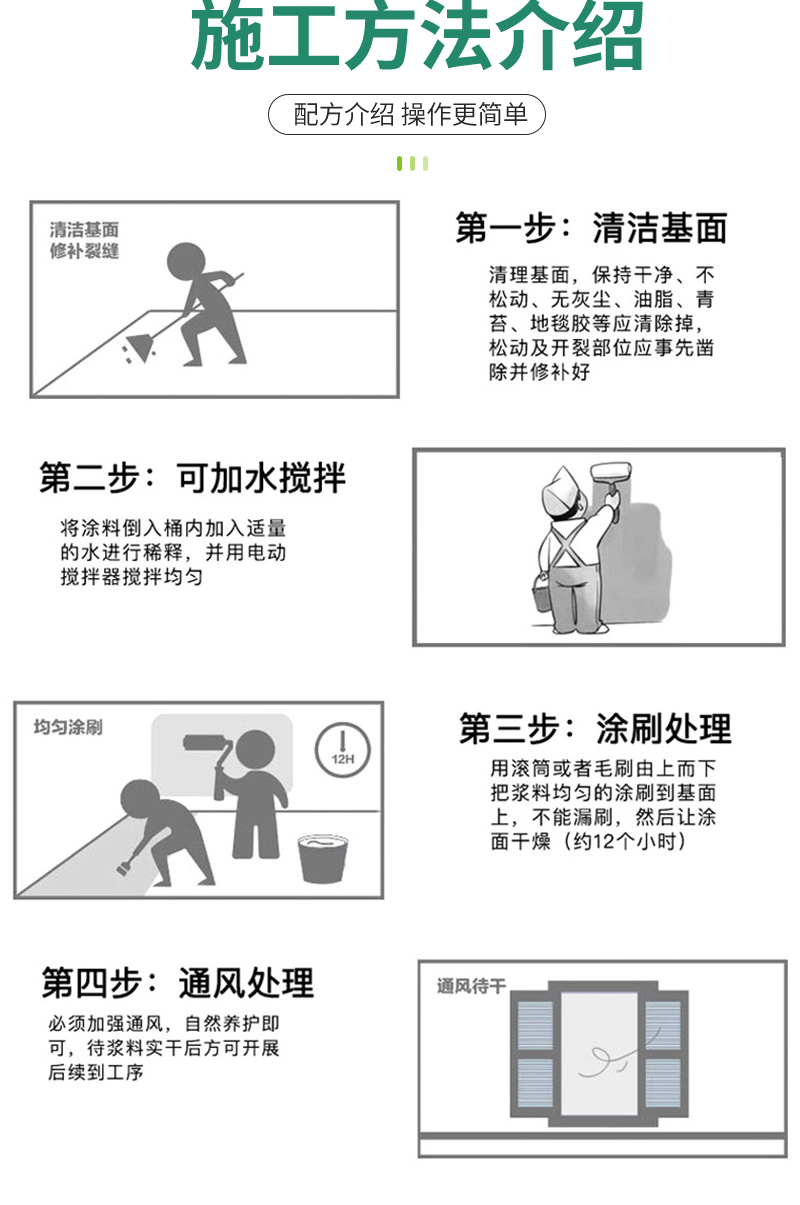 施工方法介绍

配方介绍 操作更简单

清洁基面
修补裂缝

第一步：清洁基面

清理基面，保持干净、不松动、无灰尘、油脂、青苔、地毯胶等应清除掉，松动及开裂部位应事先凿除并修补好

第二步：可加水搅拌

将涂料倒入桶内加入适量的水进行稀释，并用电动搅拌器搅拌均匀

均匀涂刷

12H

第三步：涂刷处理

用滚筒或者毛刷由上而下把浆料均匀的涂刷到基面上，不能漏刷，然后让涂面干燥（约12个小时）

第四步：通风处理

必须加强通风，自然养护即可，待浆料实干后方可开展后续到工序

通风待干