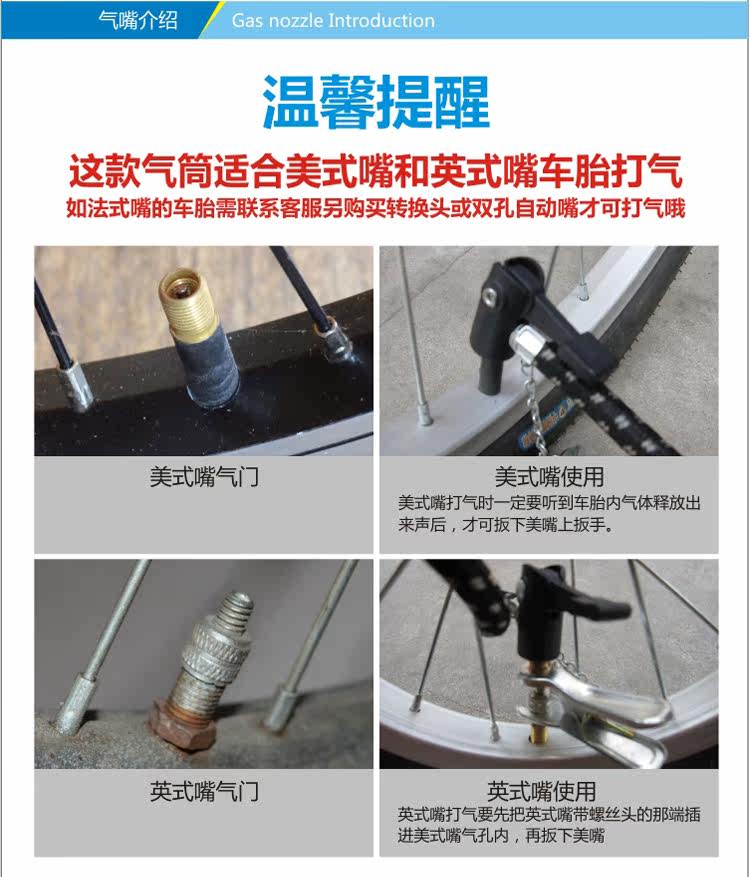 气嘴介绍 Gas nozzle Introduction

温馨提醒

这款气筒适合美式嘴和英式嘴车胎打气

如法式嘴的车胎需联系客服另购买转换头或双孔自动嘴才可打气哦

美式嘴气门

美式嘴使用

美式嘴打气时一定要听到车胎内气体释放出来声后，才可扳下美嘴上扳手。

英式嘴气门

英式嘴使用

英式嘴打气要先把英式嘴带螺丝头的那端插进美式嘴气孔内，再扳下美嘴