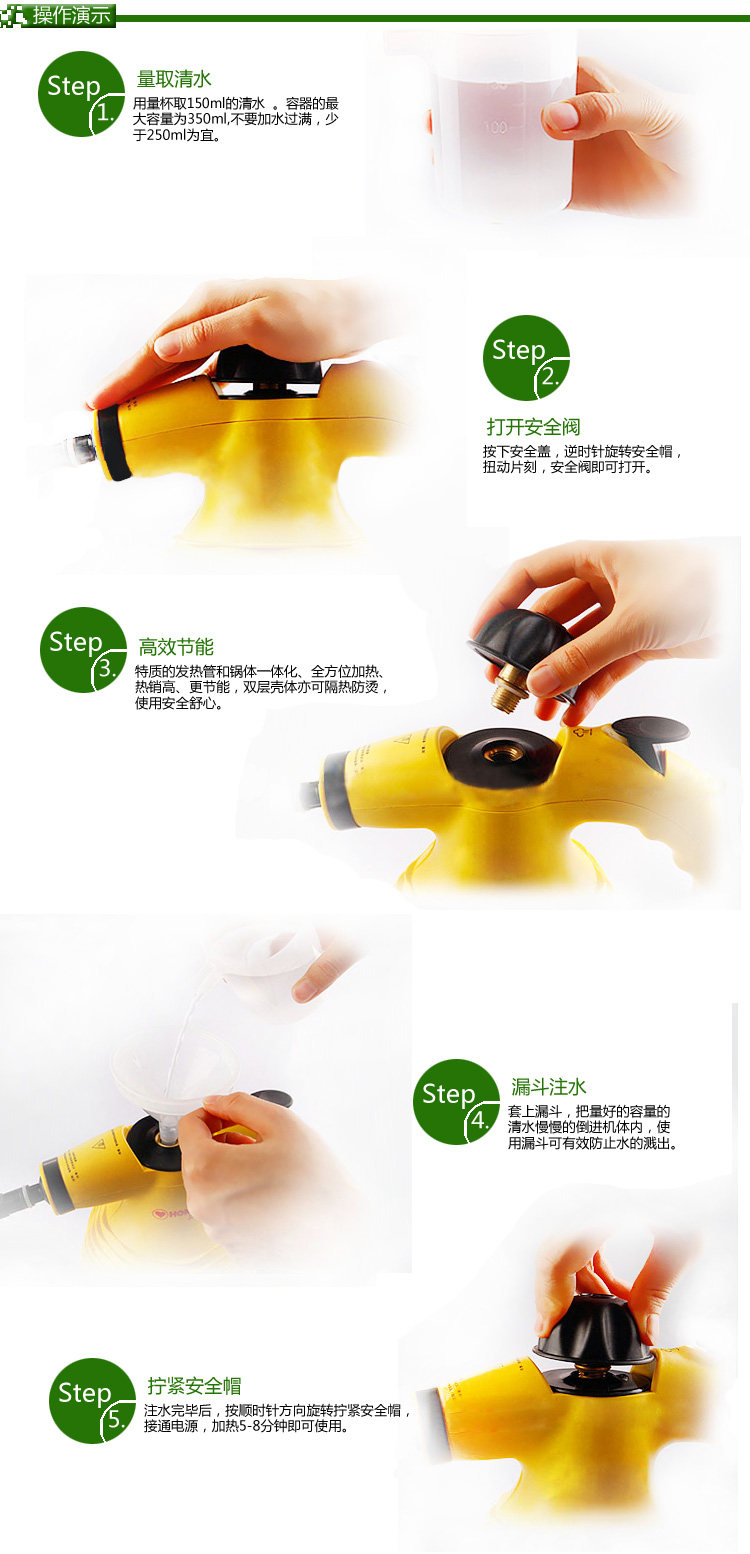 操作演示

Step 1.
量取清水
用量杯取150ml的清水 。容器的最大容量为350ml,不要加水过满，少于250ml为宜。

100

Step 2.
打开安全阀
按下安全盖，逆时针旋转安全帽，扭动片刻，安全阀即可打开。

Step 3.
高效节能
特质的发热管和锅体一体化、全方位加热、热销高、更节能，双层壳体亦可隔热防烫，使用安全舒心。

Step 4.
漏斗注水
套上漏斗，把量好的容量的清水慢慢的倒进机体内，使用漏斗可有效防止水的溅出。

Step 5.
拧紧安全帽
注水完毕后，按顺时针方向旋转拧紧安全帽，接通电源，加热5-8分钟即可使用。