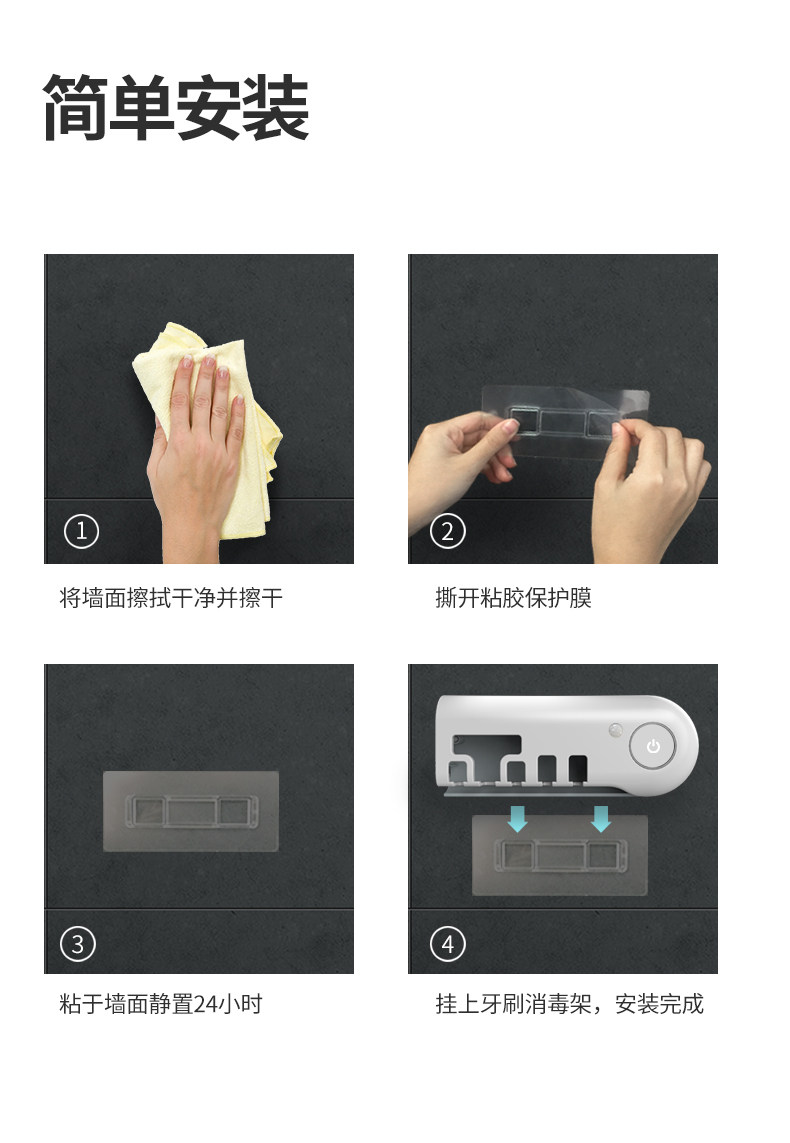 简单安装

①

将墙面擦拭干净并擦干

②

撕开粘胶保护膜

③

粘于墙面静置24小时

④

挂上牙刷消毒架，安装完成