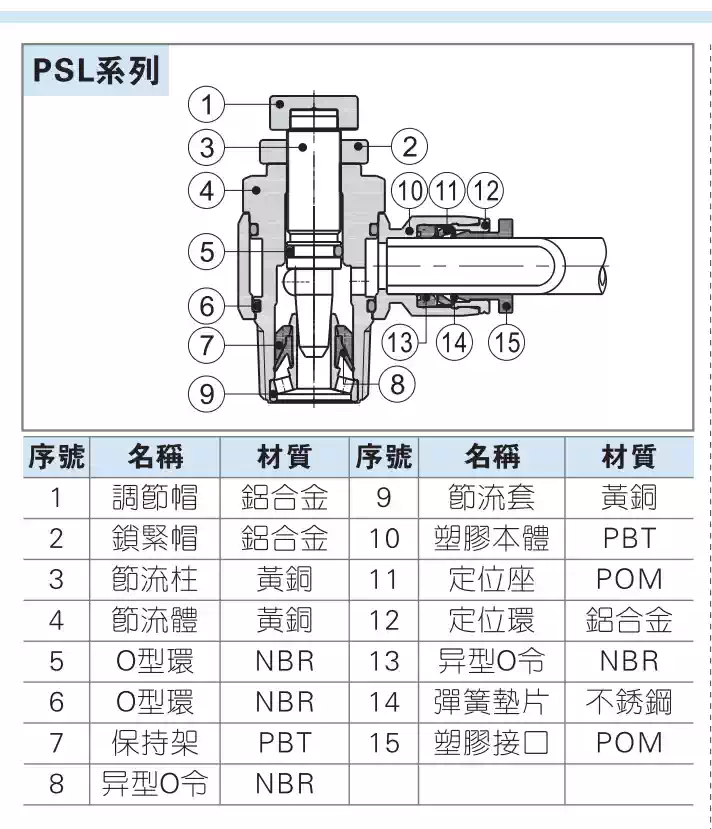 PSL系列

1
3
2
4
10
11
12
5
6
7
13
14
15
9
8

| 序號 | 名稱 | 材質 | 序號 | 名稱 | 材質 |
|---|---|---|---|---|---|
| 1 | 調節帽 | 鋁合金 | 9 | 節流套 | 黃銅 |
| 2 | 鎖緊帽 | 鋁合金 | 10 | 塑膠本體 | PBT |
| 3 | 節流柱 | 黃銅 | 11 | 定位座 | POM |
| 4 | 節流體 | 黃銅 | 12 | 定位環 | 鋁合金 |
| 5 | O型環 | NBR | 13 | 异型O令 | NBR |
| 6 | O型環 | NBR | 14 | 彈簧墊片 | 不銹鋼 |
| 7 | 保持架 | PBT | 15 | 塑膠接口 | POM |
| 8 | 异型O令 | NBR | | | |