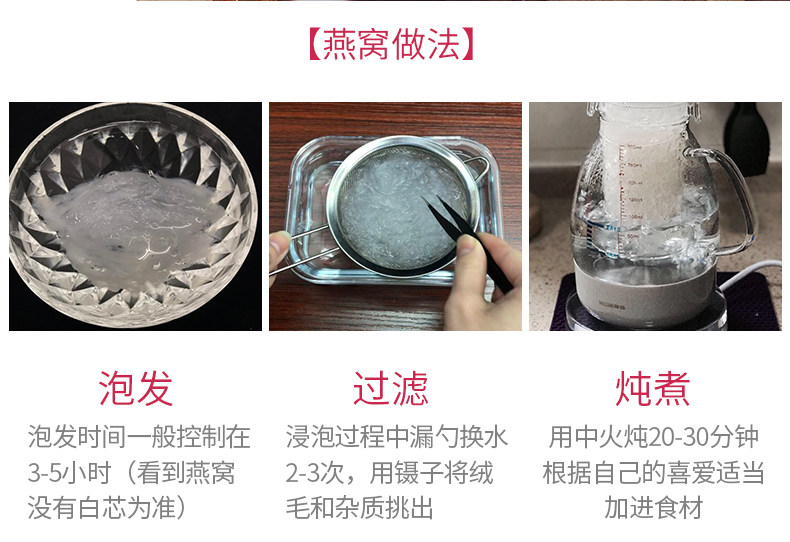 【燕窝做法】

泡发
泡发时间一般控制在3-5小时（看到燕窝没有白芯为准）

过滤
浸泡过程中漏勺换水2-3次，用镊子将绒毛和杂质挑出

炖煮
用中火炖20-30分钟根据自己的喜爱适当加进食材