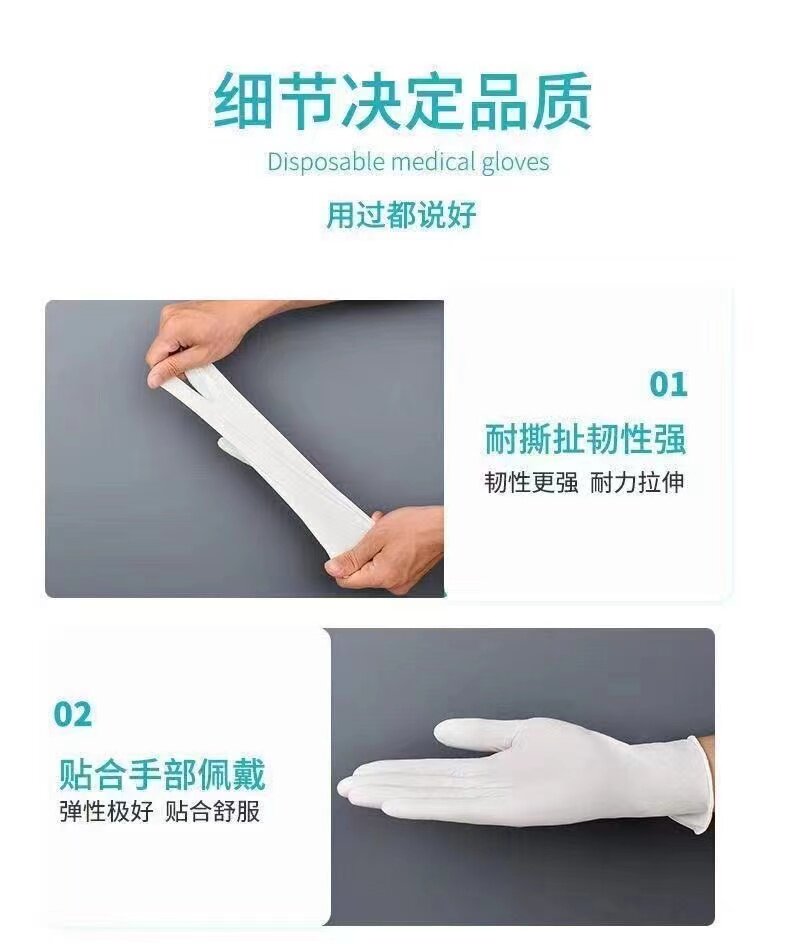 细节决定品质
Disposable medical gloves
用过都说好

01
耐撕扯韧性强
韧性更强 耐力拉伸

02
贴合手部佩戴
弹性极好 贴合舒服