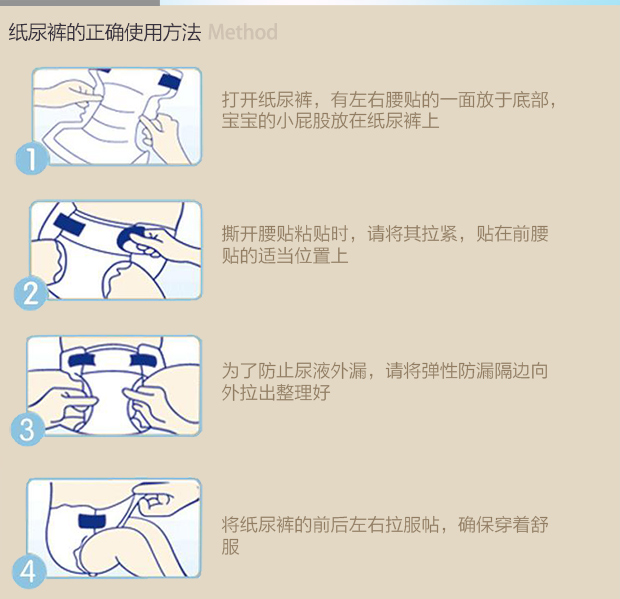 纸尿裤的正确使用方法 Method

1

打开纸尿裤，有左右腰贴的一面放于底部，宝宝的小屁股放在纸尿裤上

2

撕开腰贴粘贴时，请将其拉紧，贴在前腰贴的适当位置上

3

为了防止尿液外漏，请将弹性防漏隔边向外拉出整理好

4

将纸尿裤的前后左右拉服帖，确保穿着舒服