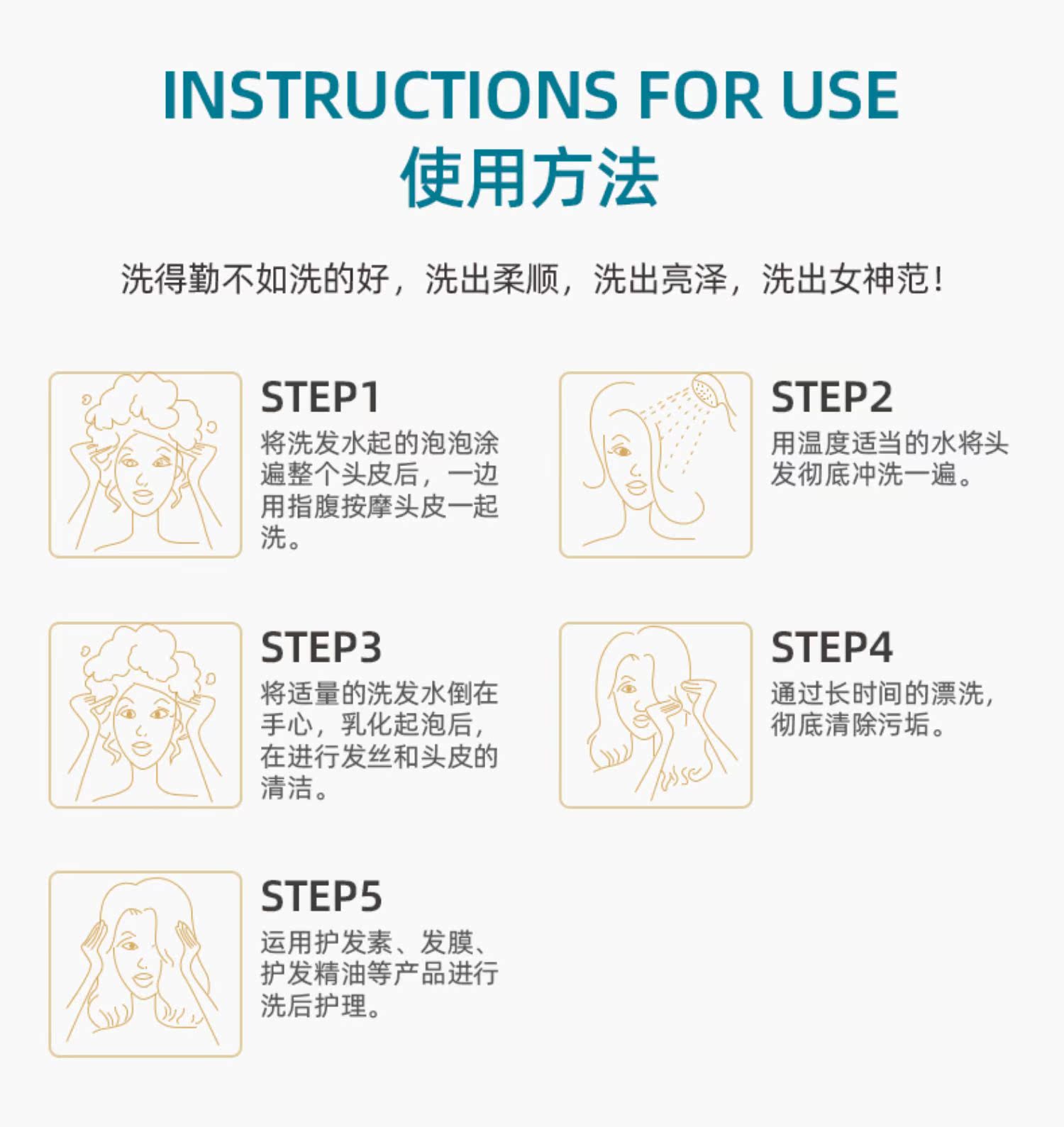 INSTRUCTIONS FOR USE
使用方法

洗得勤不如洗的好，洗出柔顺，洗出亮泽，洗出女神范！

STEP1
将洗发水起的泡泡涂遍整个头皮后，一边用指腹按摩头皮一起洗。

STEP2
用温度适当的水将头发彻底冲洗一遍。

STEP3
将适量的洗发水倒在手心，乳化起泡后，在进行发丝和头皮的清洁。

STEP4
通过长时间的漂洗，彻底清除污垢。

STEP5
运用护发素、发膜、护发精油等产品进行洗后护理。