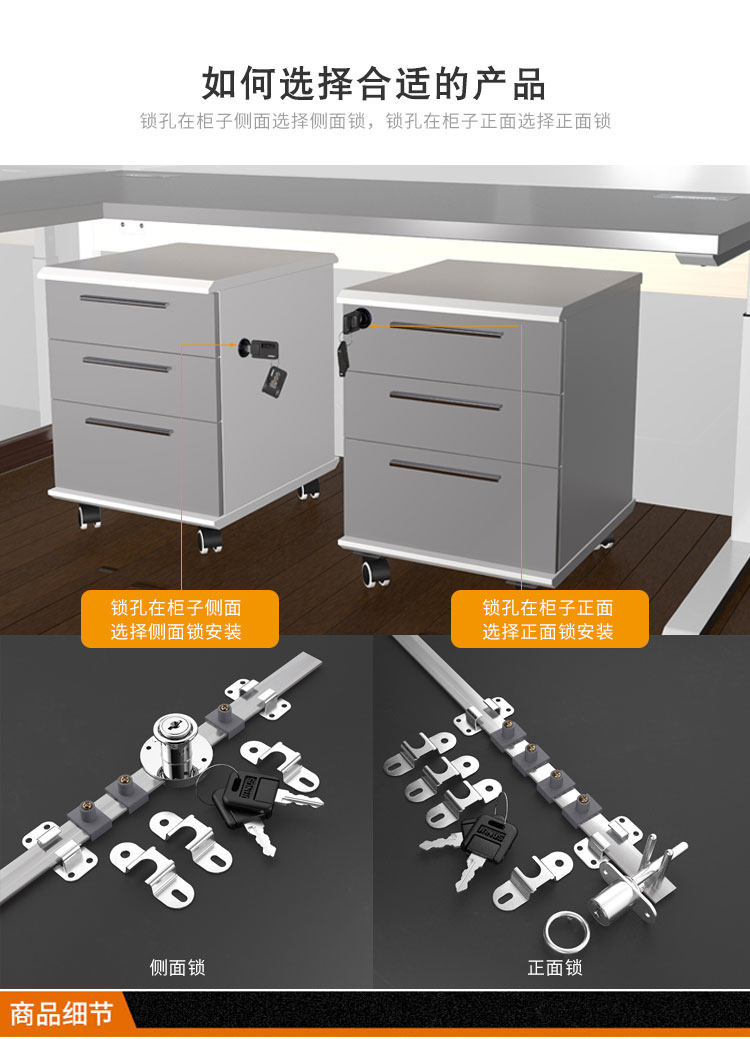 如何选择合适的产品

锁孔在柜子侧面选择侧面锁，锁孔在柜子正面选择正面锁

锁孔在柜子侧面
选择侧面锁安装

锁孔在柜子正面
选择正面锁安装

侧面锁

正面锁

商品细节