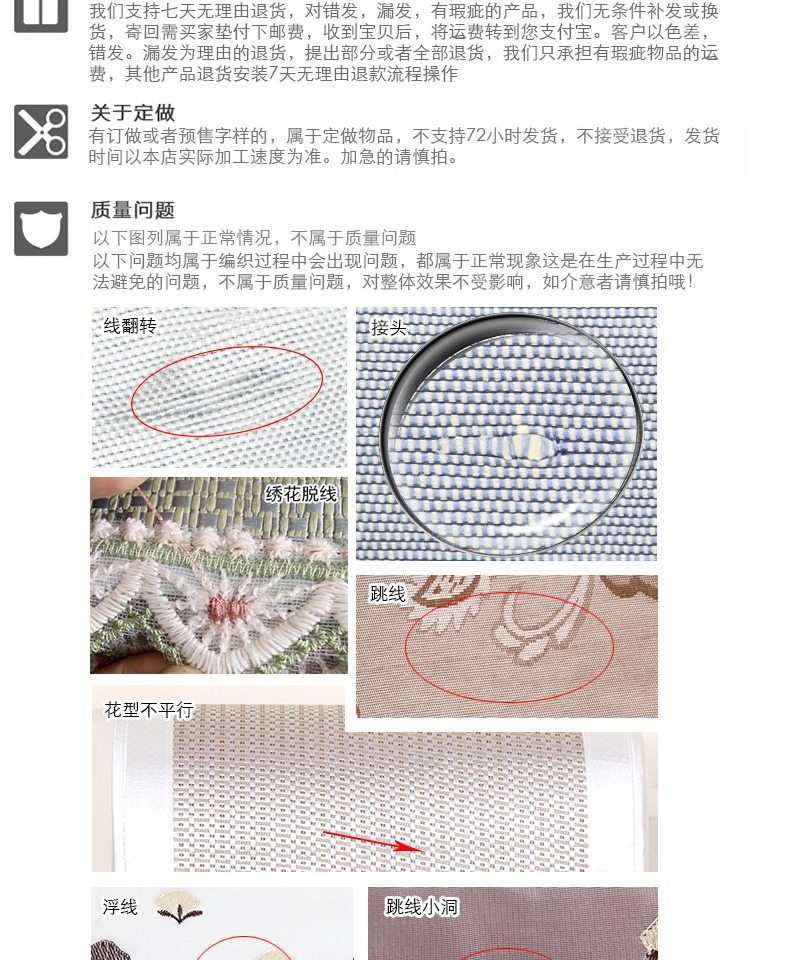 我们支持七天无理由退货，对错发，漏发，有瑕疵的产品，我们无条件补发或换货，寄回需买家垫付下邮费，收到宝贝后，将运费转到您支付宝。客户以色差，错发。漏发为理由的退货，提出部分或者全部退货，我们只承担有瑕疵物品的运费，其他产品退货安装7天无理由退款流程操作

关于定做
有订做或者预售字样的，属于定做物品，不支持72小时发货，不接受退货，发货时间以本店实际加工速度为准。加急的请慎拍。

质量问题
以下图列属于正常情况，不属于质量问题
以下问题均属于编织过程中会出现问题，都属于正常现象这是在生产过程中无法避免的问题，不属于质量问题，对整体效果不受影响，如介意者请慎拍哦！

线翻转

接头

绣花脱线

跳线

花型不平行

浮线

跳线小洞