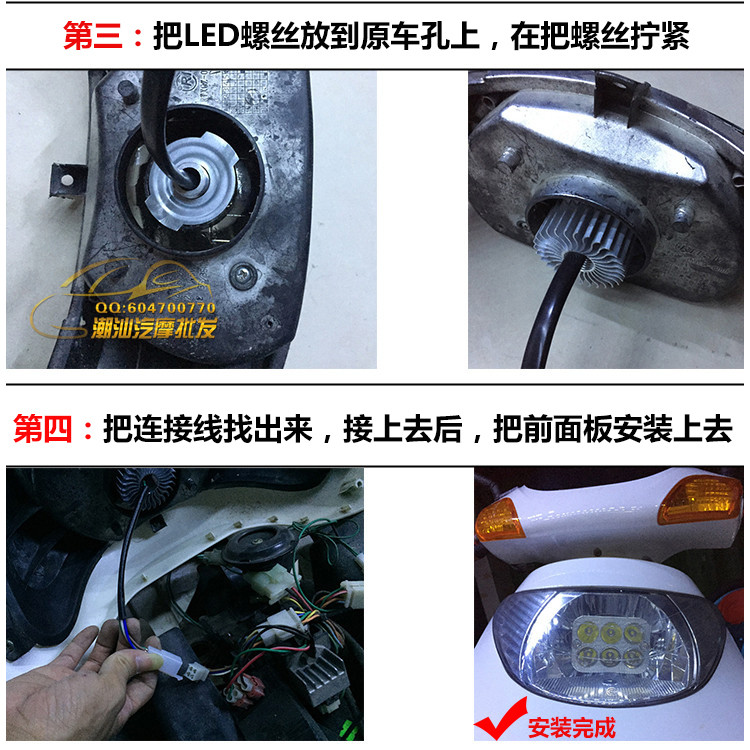 第三：把LED螺丝放到原车孔上，在把螺丝拧紧

QQ:604700770
潮汕汽摩批发

第四：把连接线找出来，接上去后，把前面板安装上去

安装完成