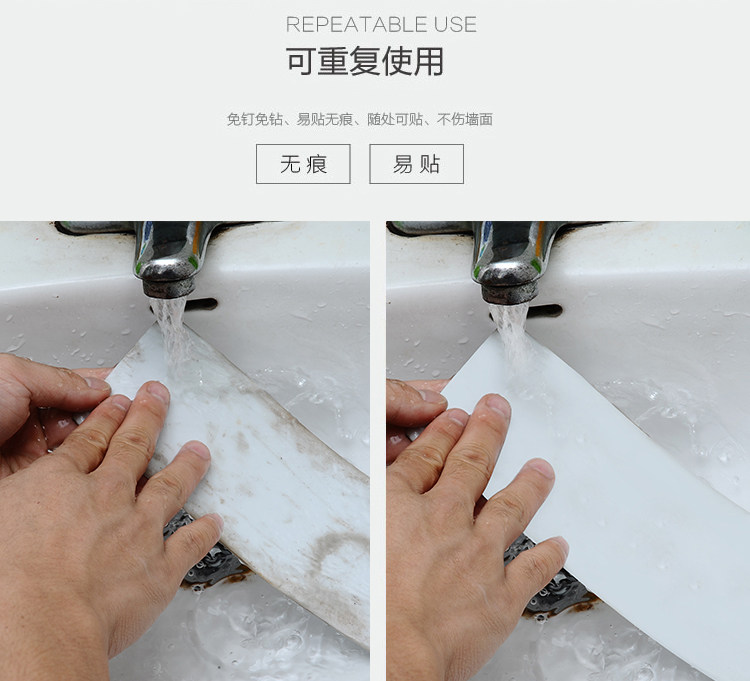 REPEATABLE USE

可重复使用

免钉免钻、易贴无痕、随处可贴、不伤墙面

无痕

易贴